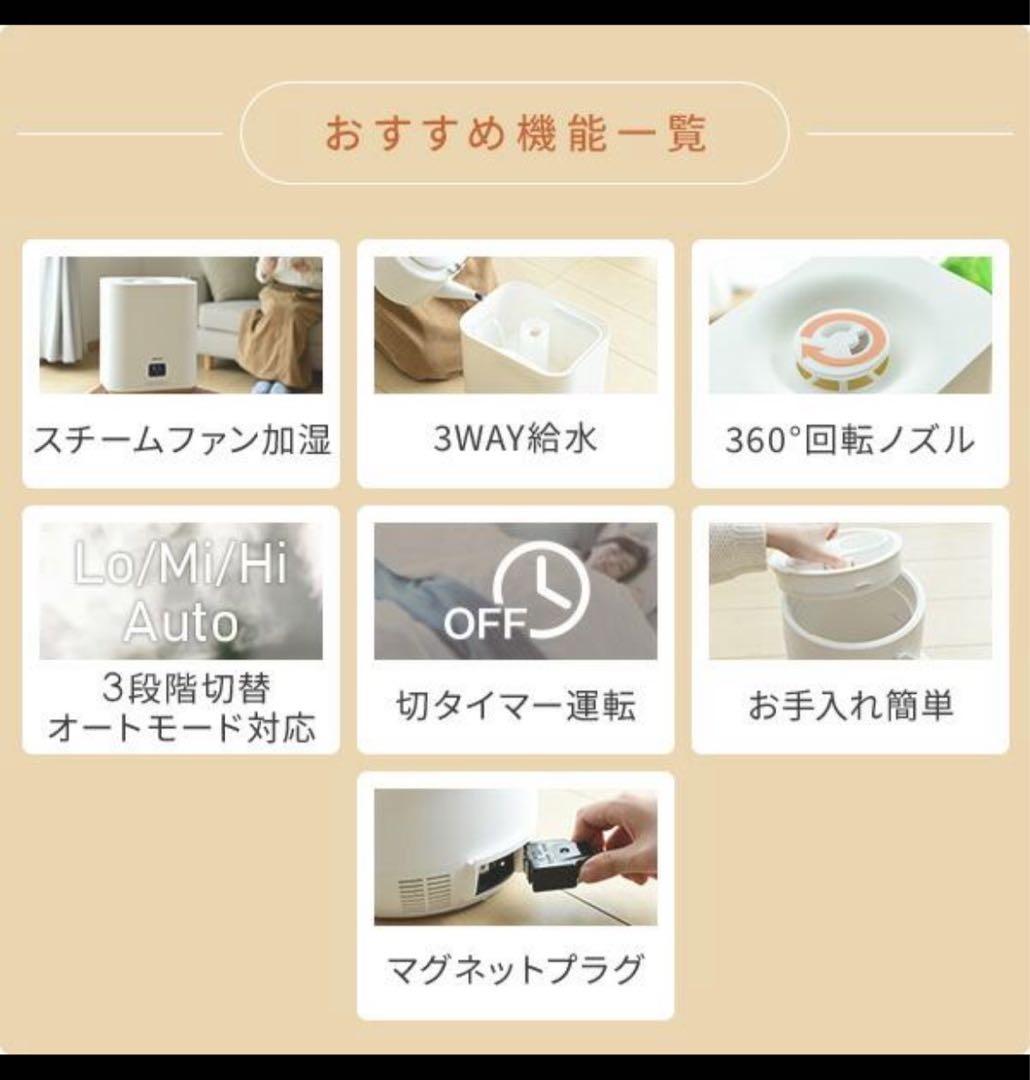 おすすめ機能一覧

スチームファン加湿

3WAY給水

360°回転ノズル

Lo/Mi/Hi
Auto

3段階切替
オートモード対応

OFF

切タイマー運転

お手入れ簡単

マグネットプラグ