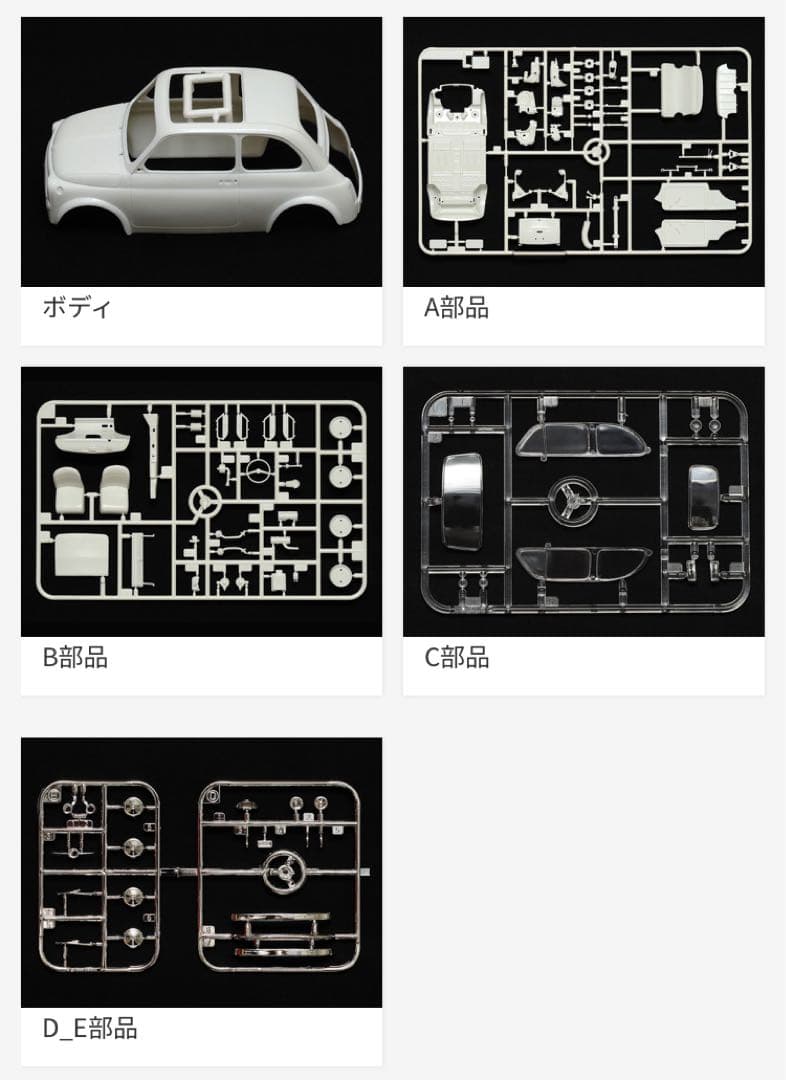 ボディ

A部品

B部品

C部品

D_E部品