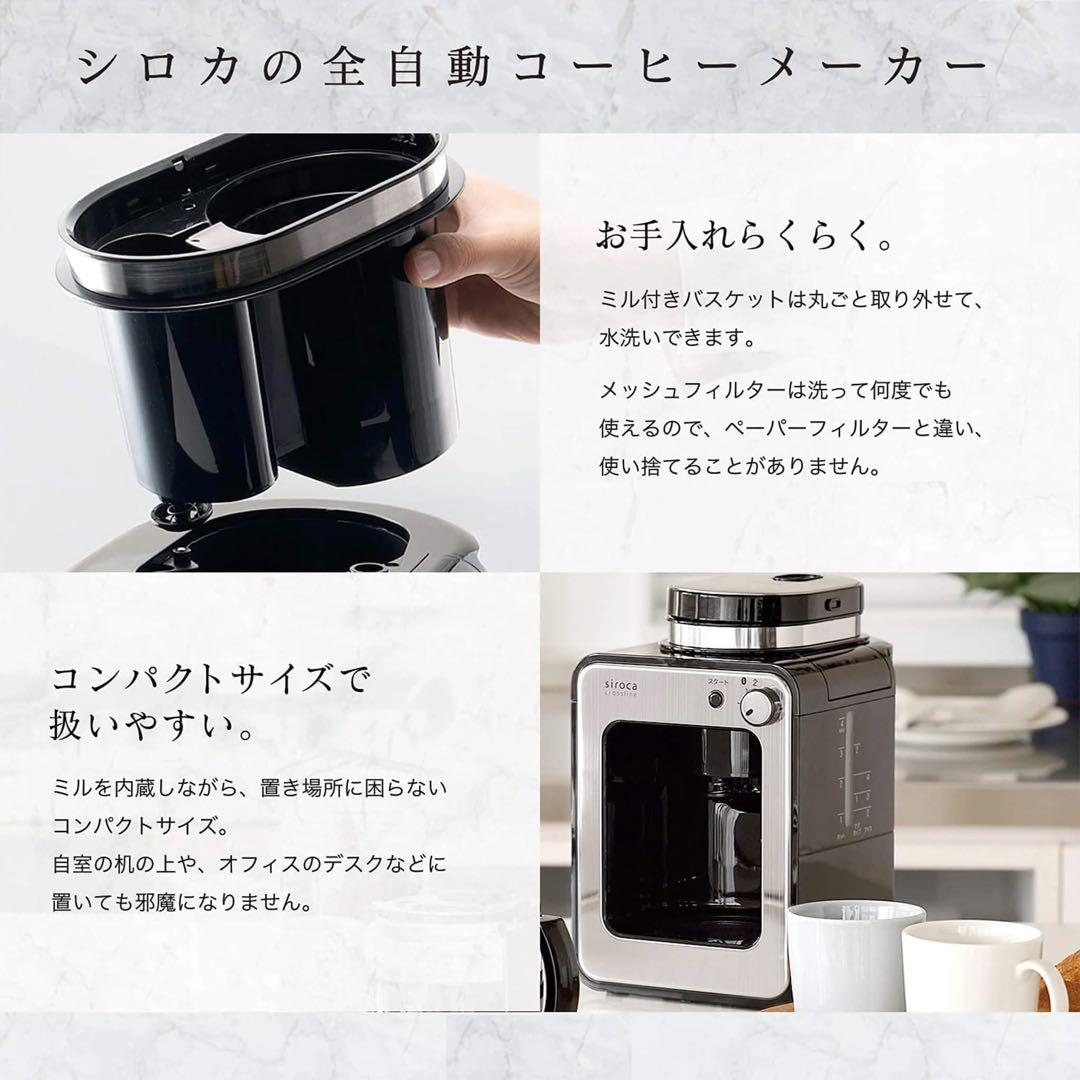 シロカの全自動コーヒーメーカー

お手入れらくらく。

ミル付きバスケットは丸ごと取り外せて、水洗いできます。

メッシュフィルターは洗って何度でも使えるので、ペーパーフィルターと違い、使い捨てることがありません。

コンパクトサイズで扱いやすい。

ミルを内蔵しながら、置き場所に困らないコンパクトサイズ。
自室の机の上や、オフィスのデスクなどに置いても邪魔になりません。

siroca
crossline
スタート