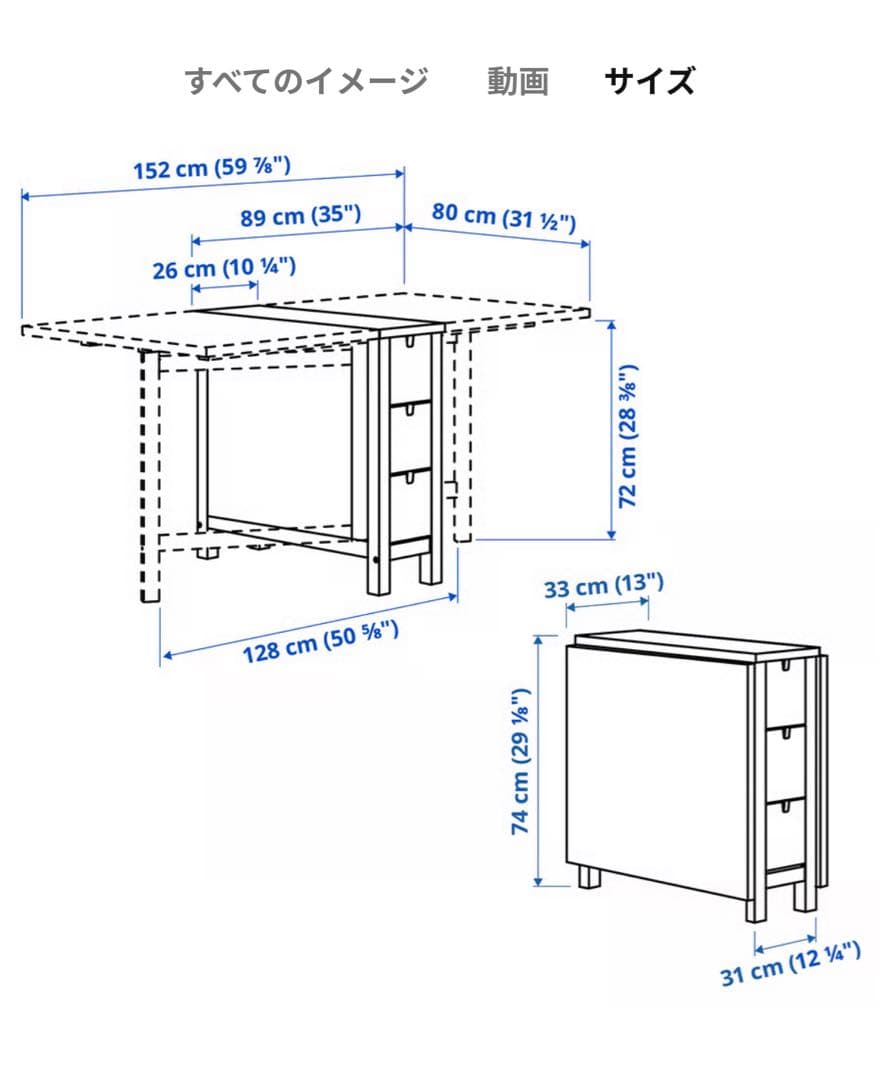 すべてのイメージ 動画 サイズ

152 cm (59 ⅞")
89 cm (35")
80 cm (31 ½")
26 cm (10 ¼")
72 cm (28 ⅜")
128 cm (50 ⅝")
33 cm (13")
74 cm (29 ⅛")
31 cm (12 ¼")