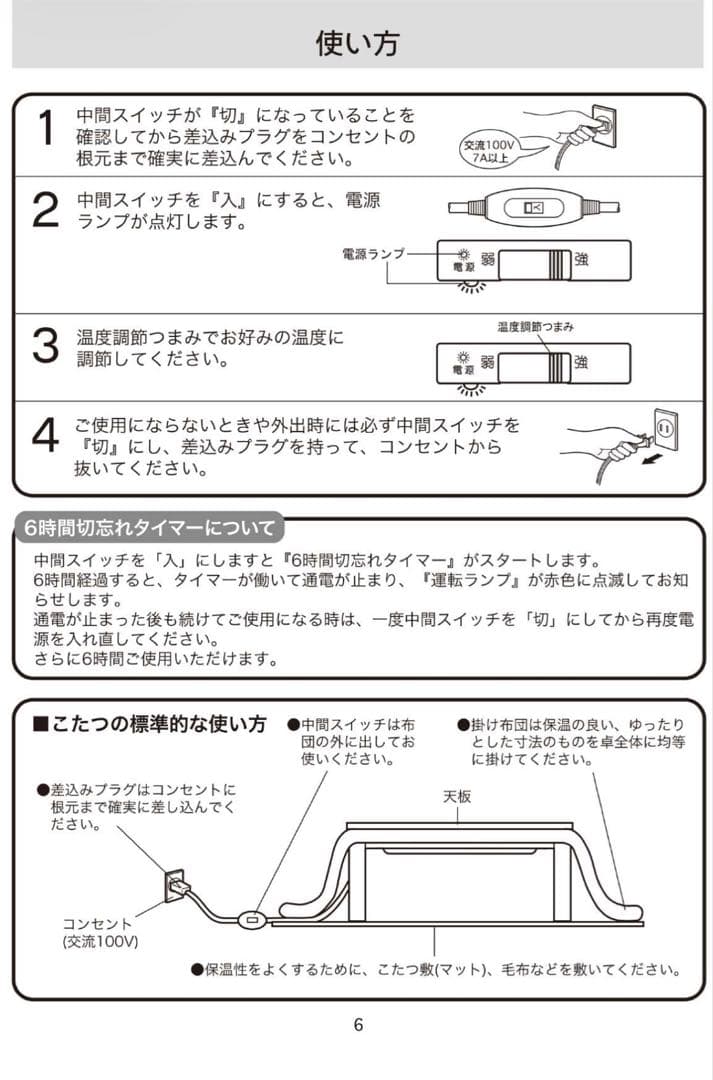 使い方

1 中間スイッチが『切』になっていることを確認してから差込みプラグをコンセントの根元まで確実に差込んでください。

交流100V 7A以上

2 中間スイッチを『入』にすると、電源ランプが点灯します。

電源ランプ

電源 弱 強

3 温度調節つまみでお好みの温度に調節してください。

温度調節つまみ

電源 弱 強

4 ご使用にならないときや外出時には必ず中間スイッチを『切』にし、差込みプラグを持って、コンセントから抜いてください。

6時間切忘れタイマーについて

中間スイッチを「入」にしますと『6時間切忘れタイマー』がスタートします。
6時間経過すると、タイマーが働いて通電が止まり、『運転ランプ』が赤色に点滅してお知らせします。
通電が止まった後も続けてご使用になる時は、一度中間スイッチを「切」にしてから再度電源を入れ直してください。
さらに6時間ご使用いただけます。

■こたつの標準的な使い方

●中間スイッチは布団の外に出してお使いください。

●掛け布団は保温の良い、ゆったりとした寸法のものを卓全体に均等に掛けてください。

●差込みプラグはコンセントに根元まで確実に差し込んでください。

天板

コンセント
(交流100V)

●保温性をよくするために、こたつ敷(マット)、毛布などを敷いてください。

6