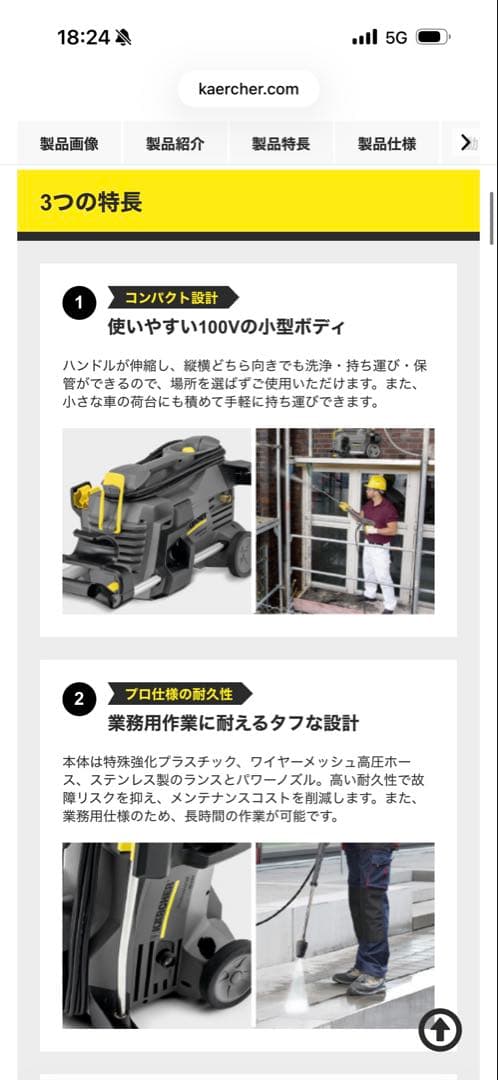 18:24 5G

kaercher.com

製品画像 製品紹介 製品特長 製品仕様

3つの特長

1 コンパクト設計
使いやすい100Vの小型ボディ

ハンドルが伸縮し、縦横どちら向きでも洗浄・持ち運び・保管ができるので、場所を選ばずご使用いただけます。また、小さな車の荷台にも積めて手軽に持ち運びできます。

2 プロ仕様の耐久性
業務用作業に耐えるタフな設計

本体は特殊強化プラスチック、ワイヤーメッシュ高圧ホース、ステンレス製のランスとパワーノズル。高い耐久性で故障リスクを抑え、メンテナンスコストを削減します。また、業務用仕様のため、長時間の作業が可能です。

KÄRCHER