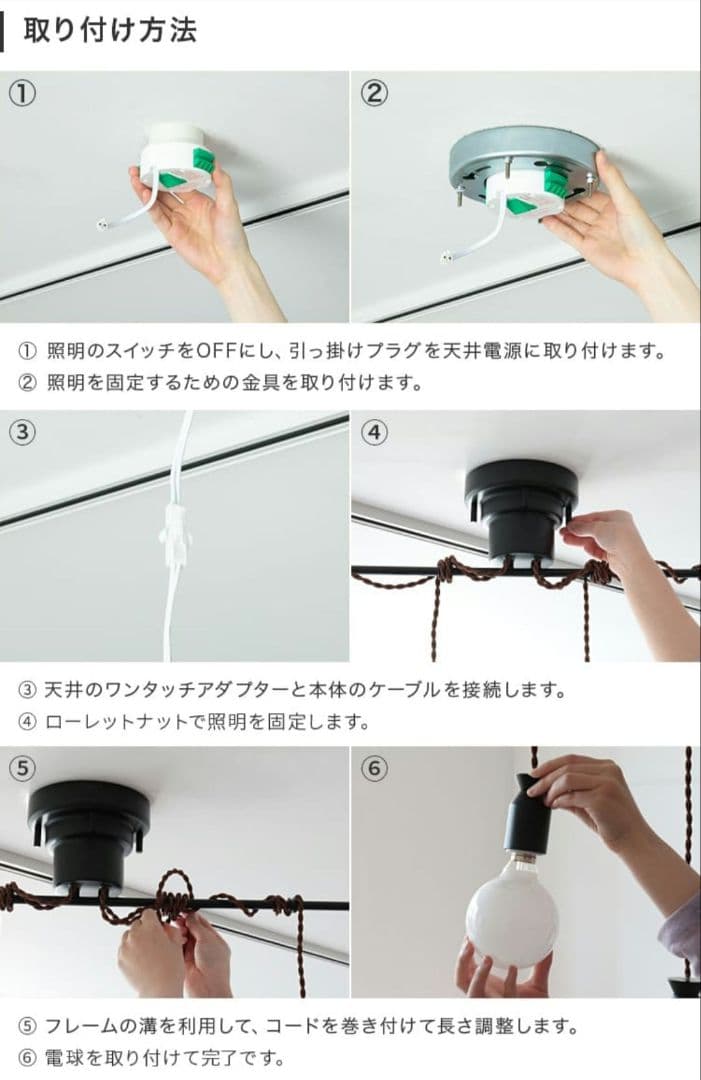 取り付け方法

①

②

① 照明のスイッチをOFFにし、引っ掛けプラグを天井電源に取り付けます。
② 照明を固定するための金具を取り付けます。

③

④

③ 天井のワンタッチアダプターと本体のケーブルを接続します。
④ ローレットナットで照明を固定します。

⑤

⑥

⑤ フレームの溝を利用して、コードを巻き付けて長さ調整します。
⑥ 電球を取り付けて完了です。