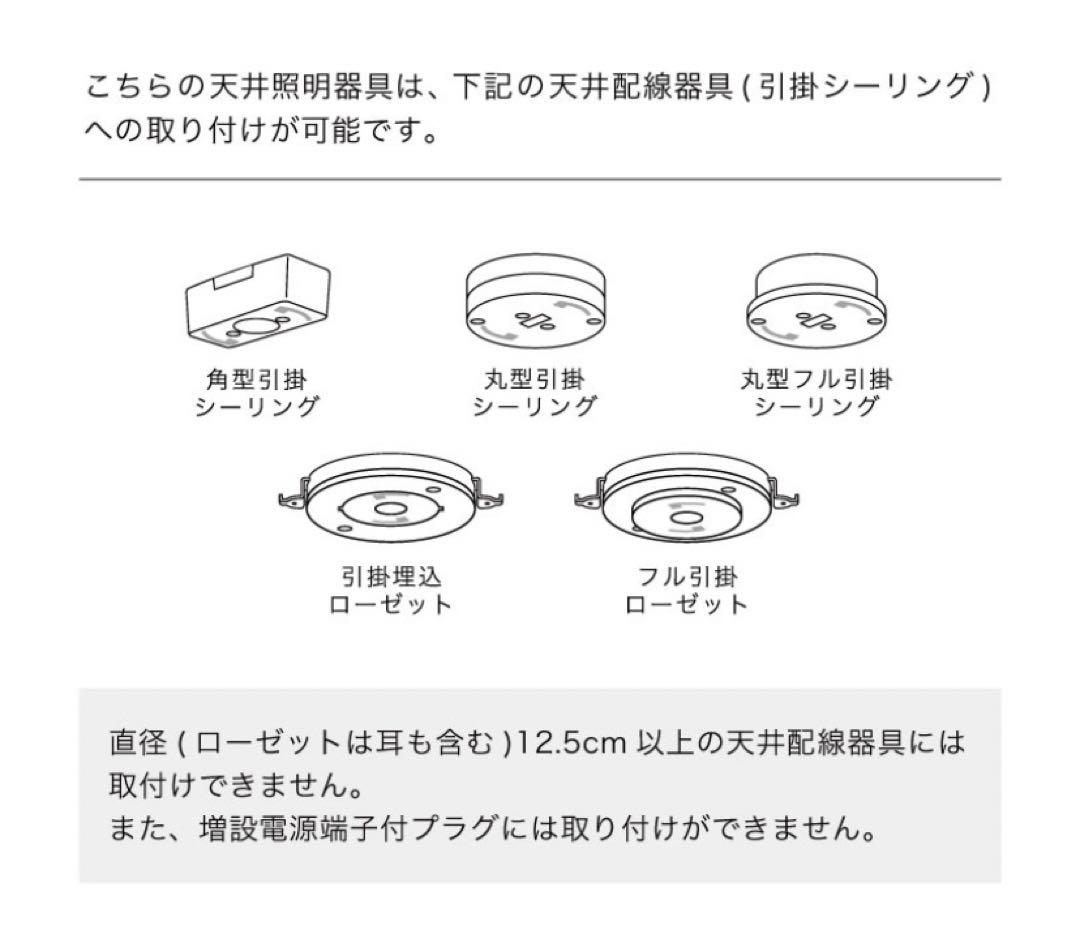 こちらの天井照明器具は、下記の天井配線器具 ( 引掛シーリング ) への取り付けが可能です。

角型引掛
シーリング

丸型引掛
シーリング

丸型フル引掛
シーリング

引掛埋込
ローゼット

フル引掛
ローゼット

直径 ( ローゼットは耳も含む )12.5cm 以上の天井配線器具には取付けできません。
また、増設電源端子付プラグには取り付けができません。