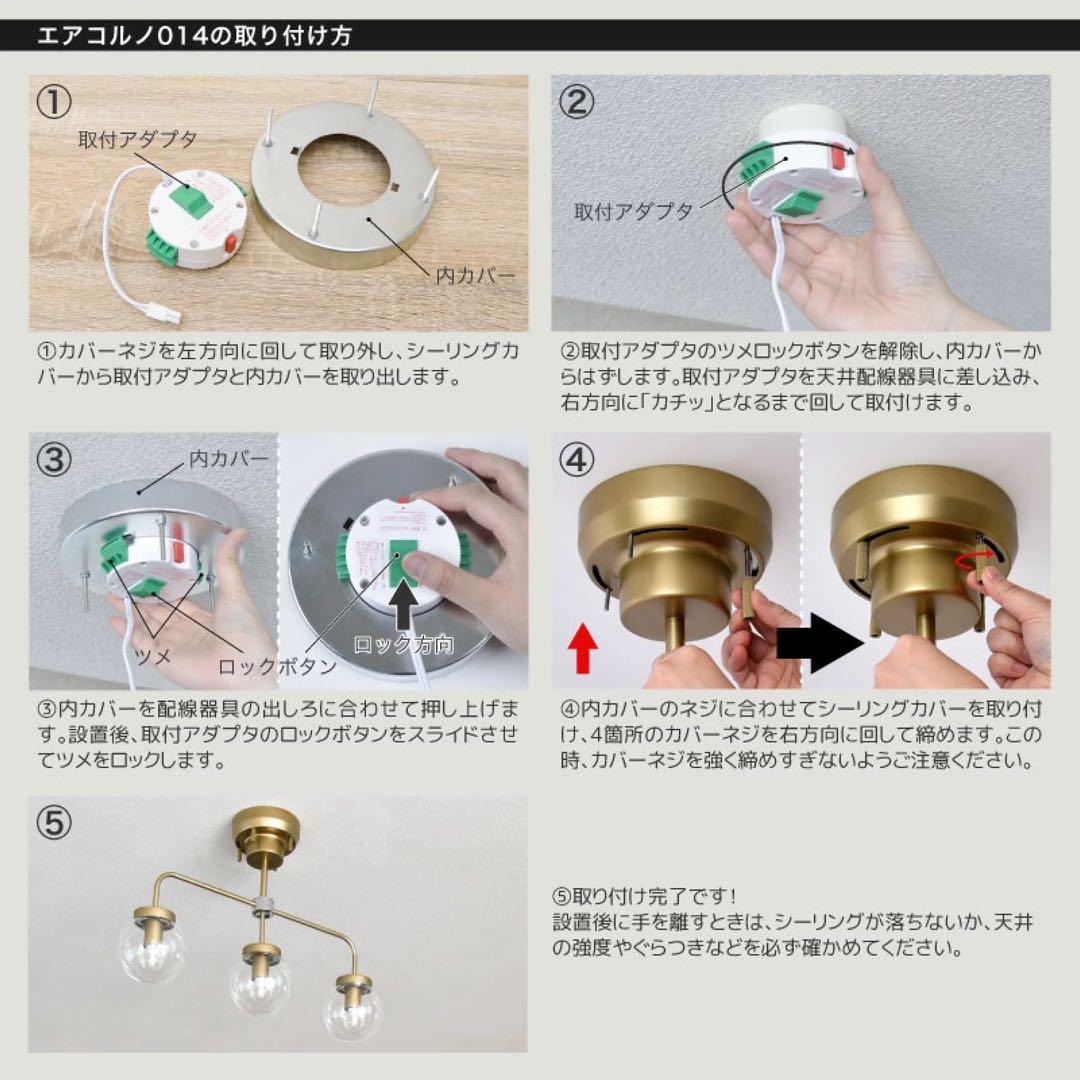 エアコルノ014の取り付け方

①

取付アダプタ

内カバー

①カバーネジを左方向に回して取り外し、シーリングカバーから取付アダプタと内カバーを取り出します。

②

取付アダプタ

②取付アダプタのツメロックボタンを解除し、内カバーからはずします。取付アダプタを天井配線器具に差し込み、右方向に「カチッ」となるまで回して取付けます。

③

内カバー

ツメ

ロックボタン

ロック方向

③内カバーを配線器具の出しろに合わせて押し上げます。設置後、取付アダプタのロックボタンをスライドさせてツメをロックします。

④

④内カバーのネジに合わせてシーリングカバーを取り付け、4箇所のカバーネジを右方向に回して締めます。この時、カバーネジを強く締めすぎないようご注意ください。

⑤

⑤取り付け完了です！
設置後に手を離すときは、シーリングが落ちないか、天井の強度やぐらつきなどを必ず確かめてください。