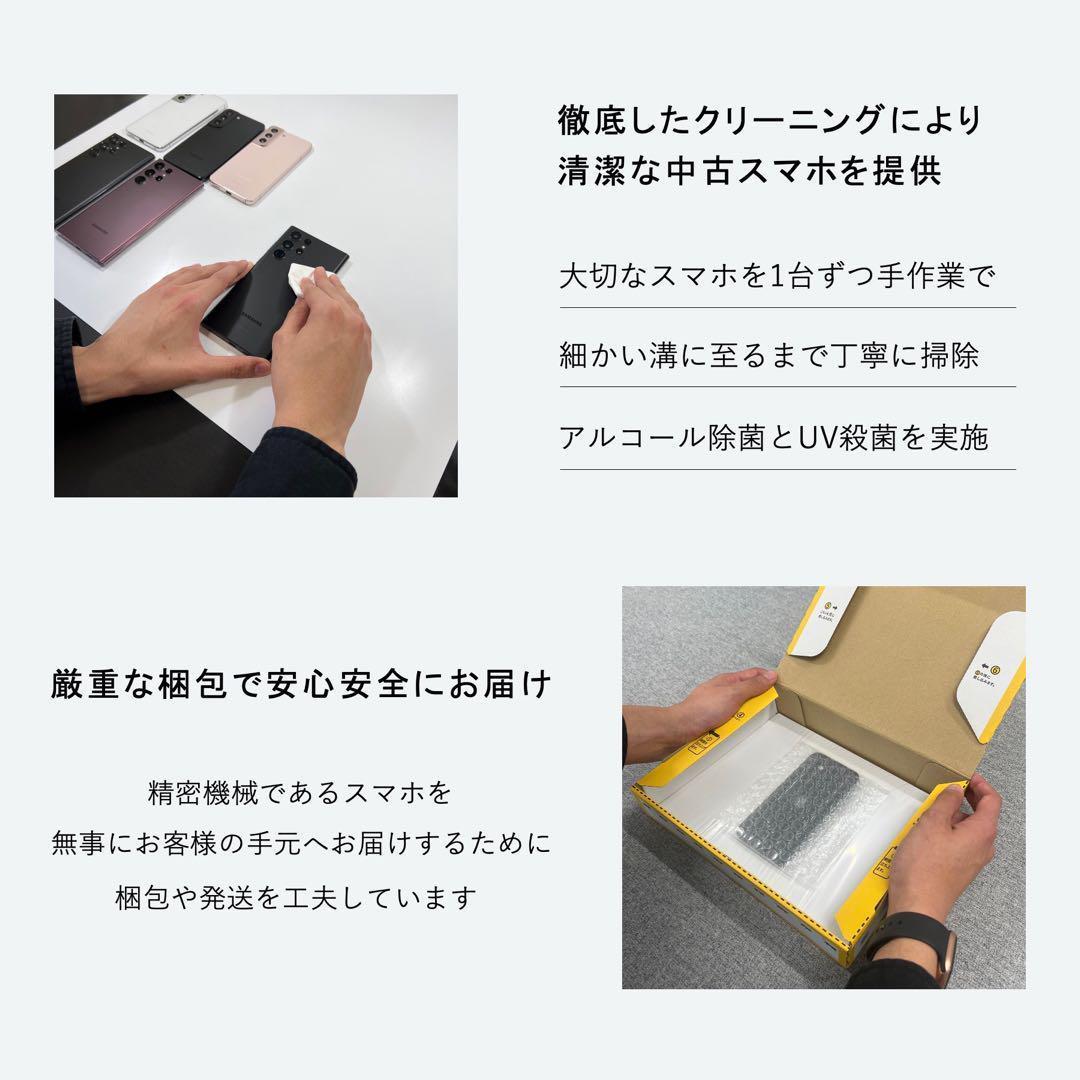 徹底したクリーニングにより
清潔な中古スマホを提供

大切なスマホを1台ずつ手作業で

細かい溝に至るまで丁寧に掃除

アルコール除菌とUV殺菌を実施

厳重な梱包で安心安全にお届け

精密機械であるスマホを
無事にお客様の手元へお届けするために
梱包や発送を工夫しています