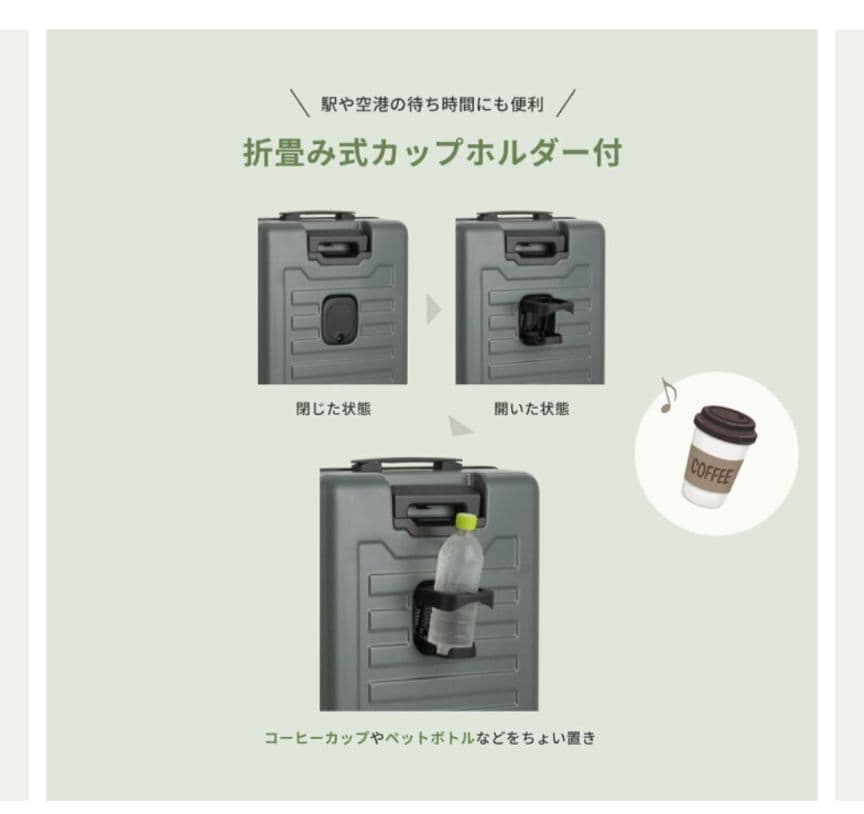 \ 駅や空港の待ち時間にも便利 /

折畳み式カップホルダー付

閉じた状態

開いた状態

COFFEE

コーヒーカップやペットボトルなどをちょい置き