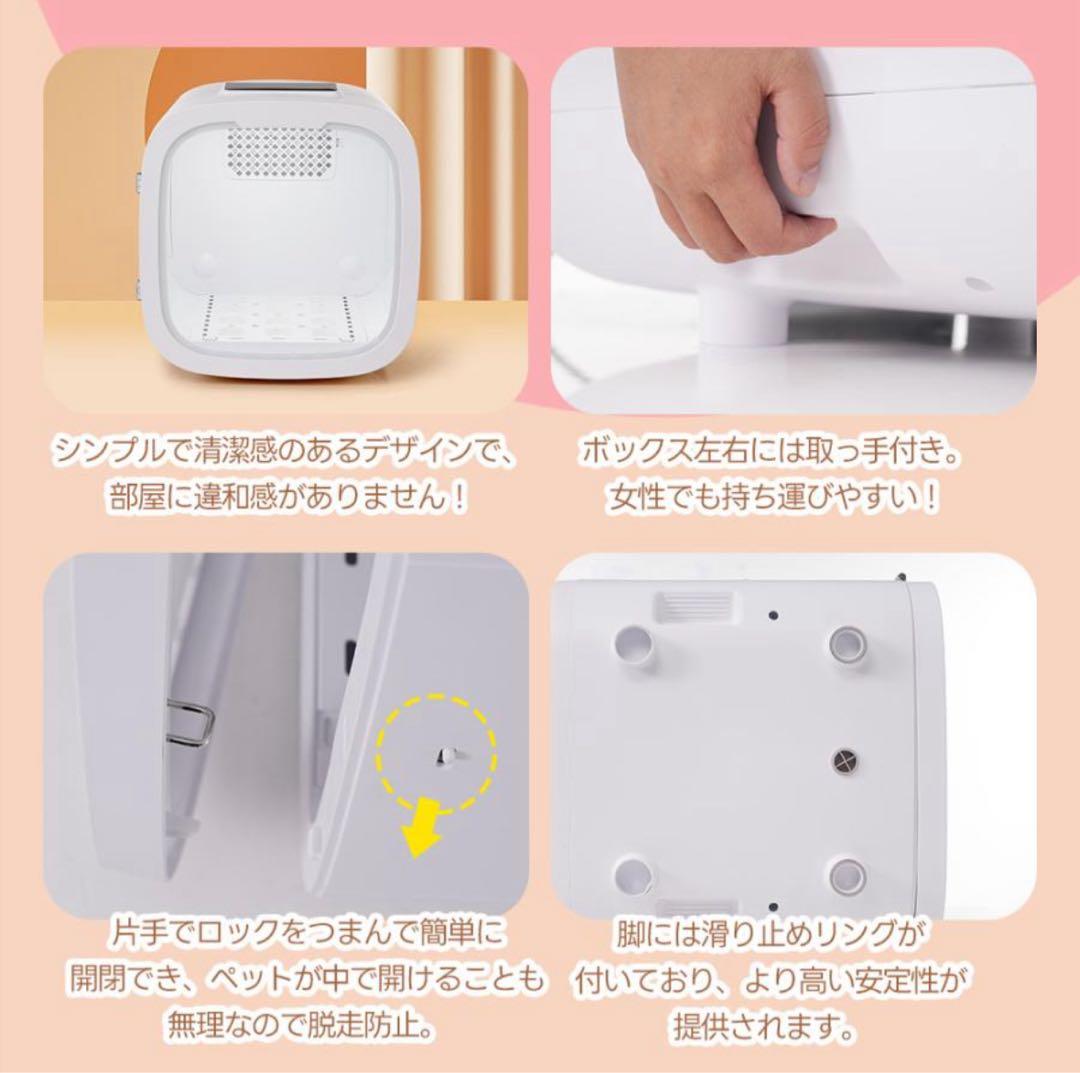 シンプルで清潔感のあるデザインで、部屋に違和感がありません！

ボックス左右には取っ手付き。女性でも持ち運びやすい！

片手でロックをつまんで簡単に開閉でき、ペットが中で開けることも無理なので脱走防止。

脚には滑り止めリングが付いており、より高い安定性が提供されます。