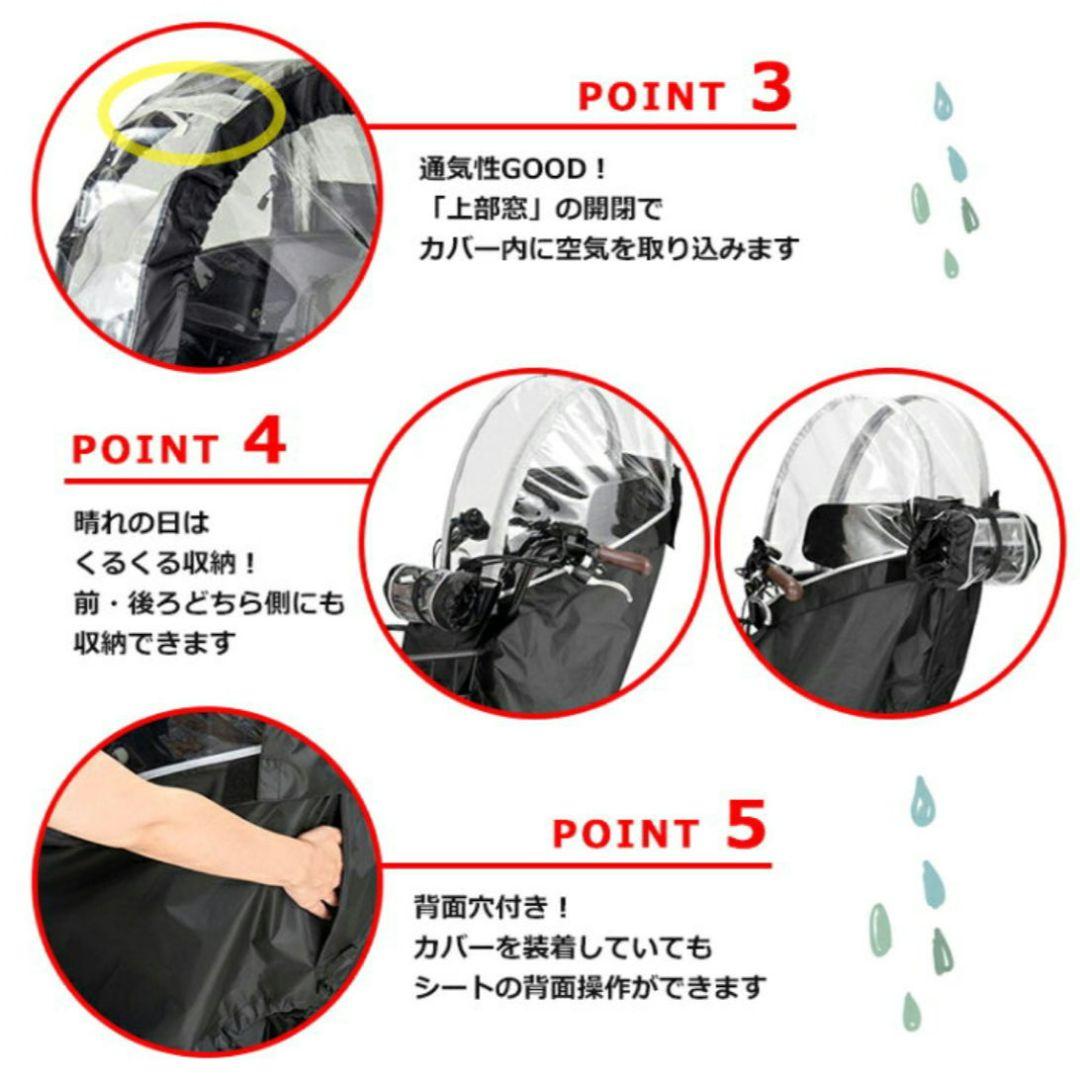 POINT 3

通気性GOOD！
「上部窓」の開閉で
カバー内に空気を取り込みます

POINT 4

晴れの日は
くるくる収納！
前・後ろどちら側にも
収納できます

POINT 5

背面穴付き！
カバーを装着していても
シートの背面操作ができます