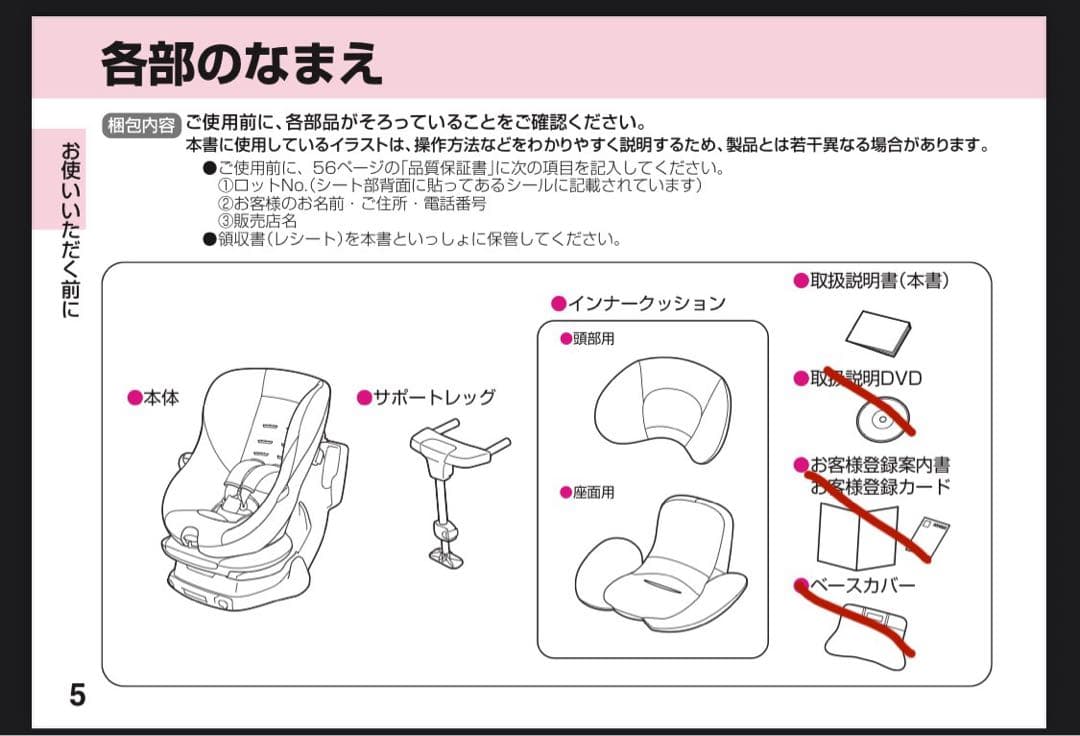 各部のなまえ

お使いいただく前に

梱包内容 ご使用前に、各部品がそろっていることをご確認ください。
本書に使用しているイラストは、操作方法などをわかりやすく説明するため、製品とは若干異なる場合があります。

●ご使用前に、56ページの「品質保証書」に次の項目を記入してください。
①ロットNo.(シート部背面に貼ってあるシールに記載されています)
②お客様のお名前・ご住所・電話番号
③販売店名
●領収書(レシート)を本書といっしょに保管してください。

●本体

●サポートレッグ

●インナークッション
●頭部用
●座面用

●取扱説明書(本書)

●取扱説明DVD

●お客様登録案内書
お客様登録カード

●ベースカバー

5