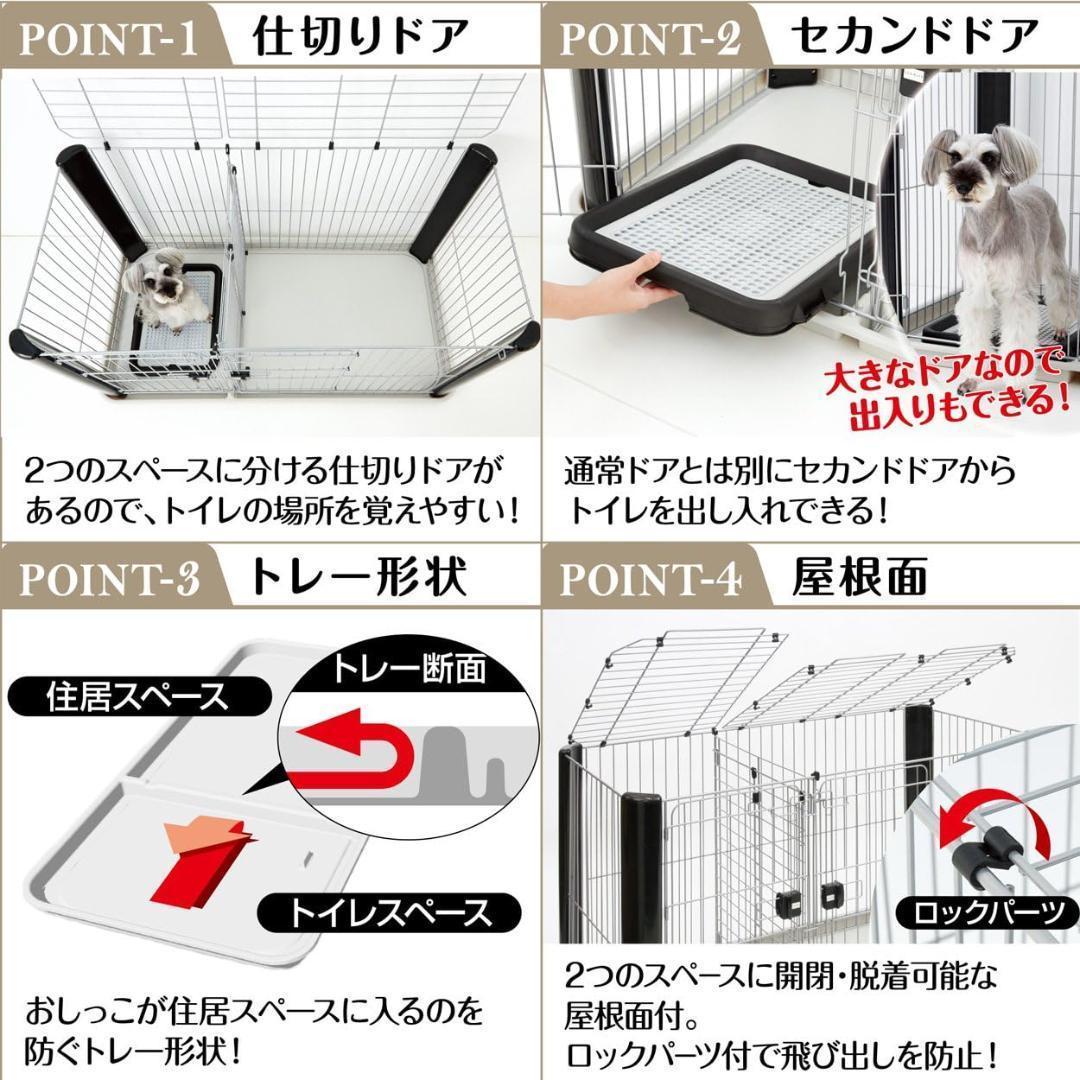 POINT-1 仕切りドア

2つのスペースに分ける仕切りドアがあるので、トイレの場所を覚えやすい！

POINT-2 セカンドドア

大きなドアなので出入りもできる！

通常ドアとは別にセカンドドアからトイレを出し入れできる！

POINT-3 トレー形状

住居スペース

トレー断面

トイレスペース

おしっこが住居スペースに入るのを防ぐトレー形状！

POINT-4 屋根面

ロックパーツ

2つのスペースに開閉・脱着可能な屋根面付。
ロックパーツ付で飛び出しを防止！