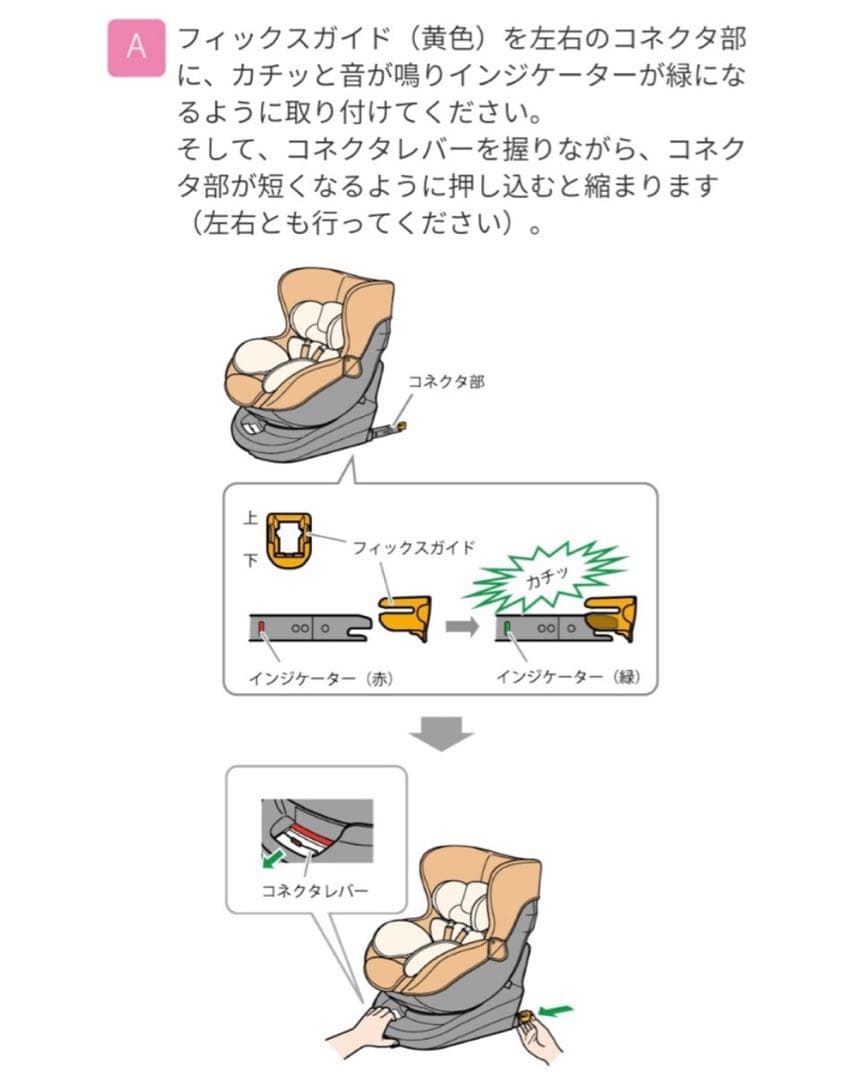 A フィックスガイド（黄色）を左右のコネクタ部に、カチッと音が鳴りインジケーターが緑になるように取り付けてください。
そして、コネクタレバーを握りながら、コネクタ部が短くなるように押し込むと縮まります（左右とも行ってください）。

コネクタ部

上
下
フィックスガイド
カチッ
インジケーター（赤）
インジケーター（緑）

コネクタレバー