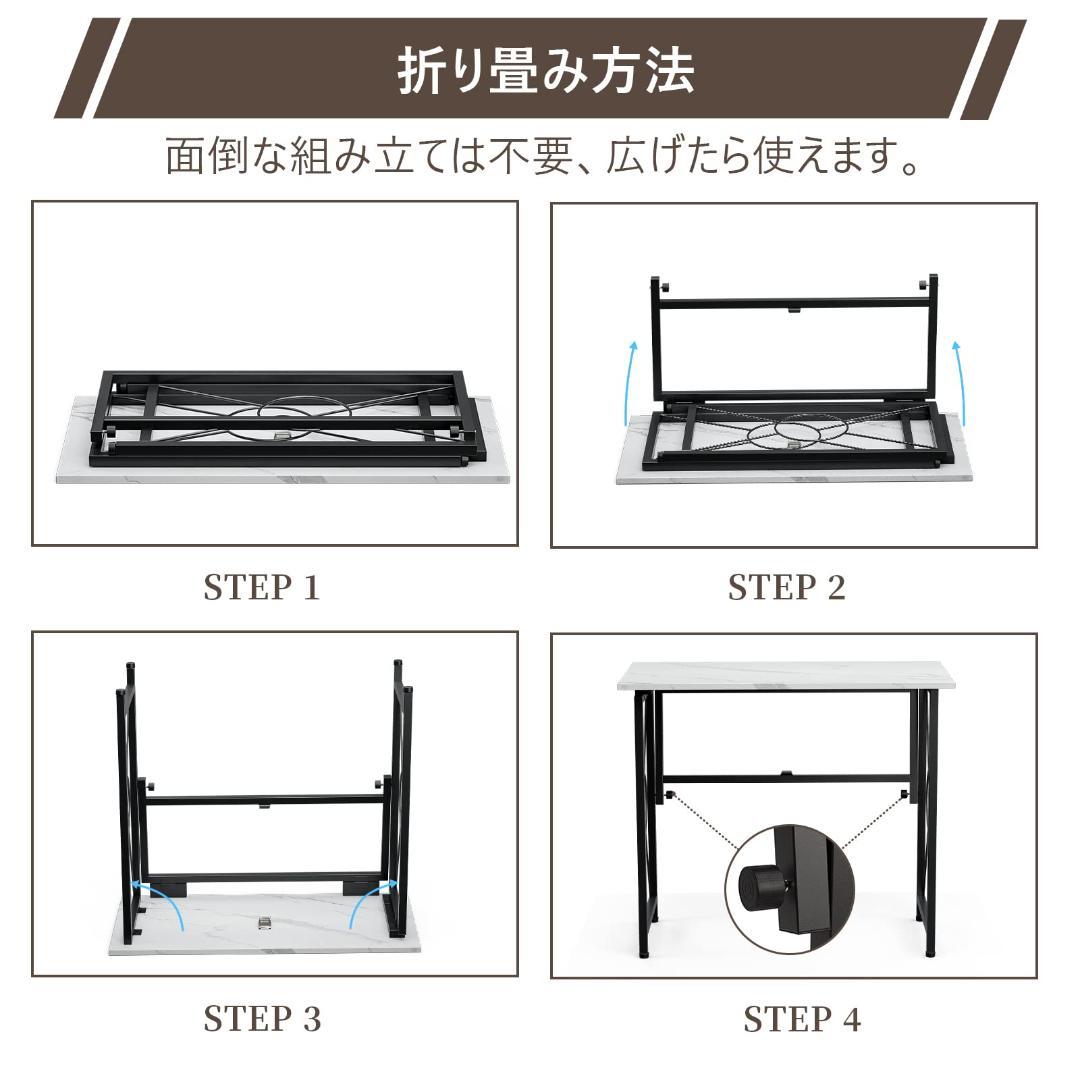 折り畳み方法

面倒な組み立ては不要、広げたら使えます。

STEP 1

STEP 2

STEP 3

STEP 4