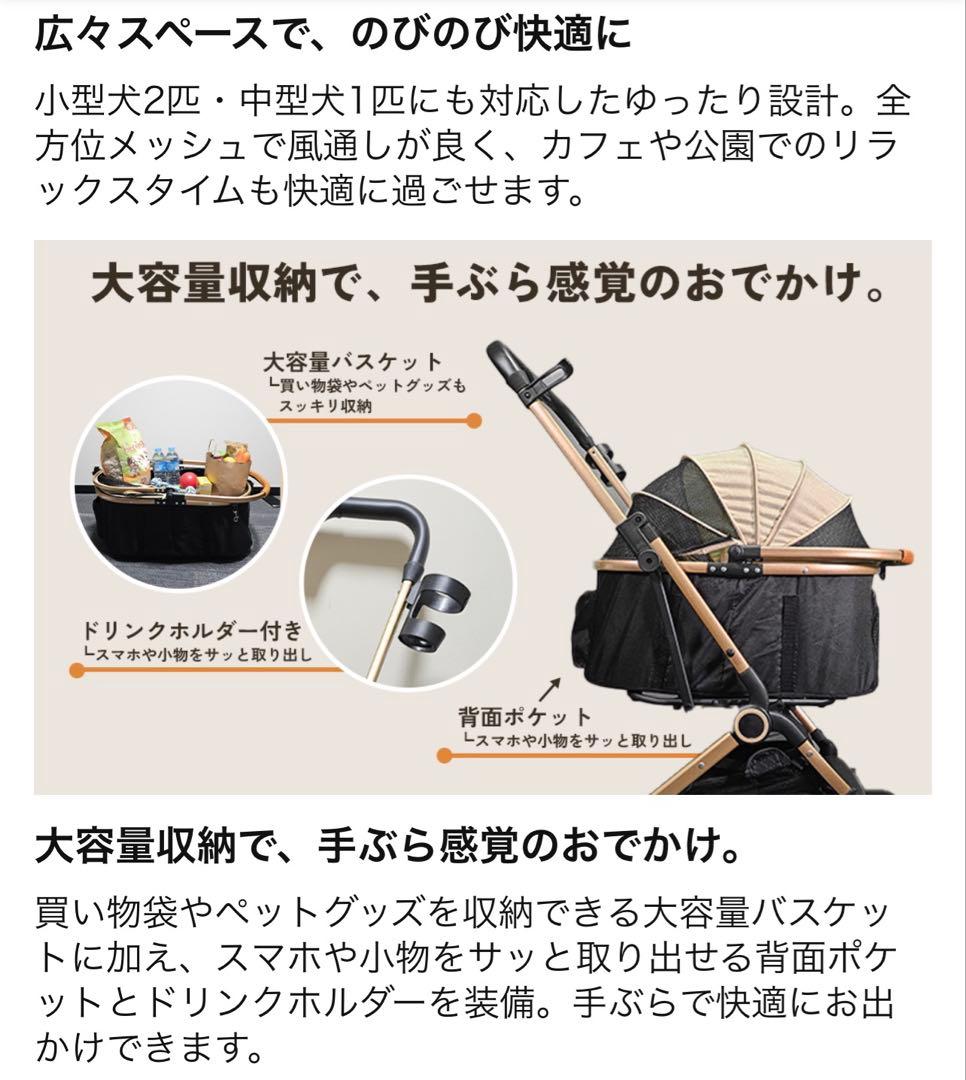 広々スペースで、のびのび快適に

小型犬2匹・中型犬1匹にも対応したゆったり設計。全方位メッシュで風通しが良く、カフェや公園でのリラックスタイムも快適に過ごせます。

大容量収納で、手ぶら感覚のおでかけ。

大容量バスケット
└買い物袋やペットグッズもスッキリ収納

ドリンクホルダー付き
└スマホや小物をサッと取り出し

背面ポケット
└スマホや小物をサッと取り出し

大容量収納で、手ぶら感覚のおでかけ。

買い物袋やペットグッズを収納できる大容量バスケットに加え、スマホや小物をサッと取り出せる背面ポケットとドリンクホルダーを装備。手ぶらで快適にお出かけできます。