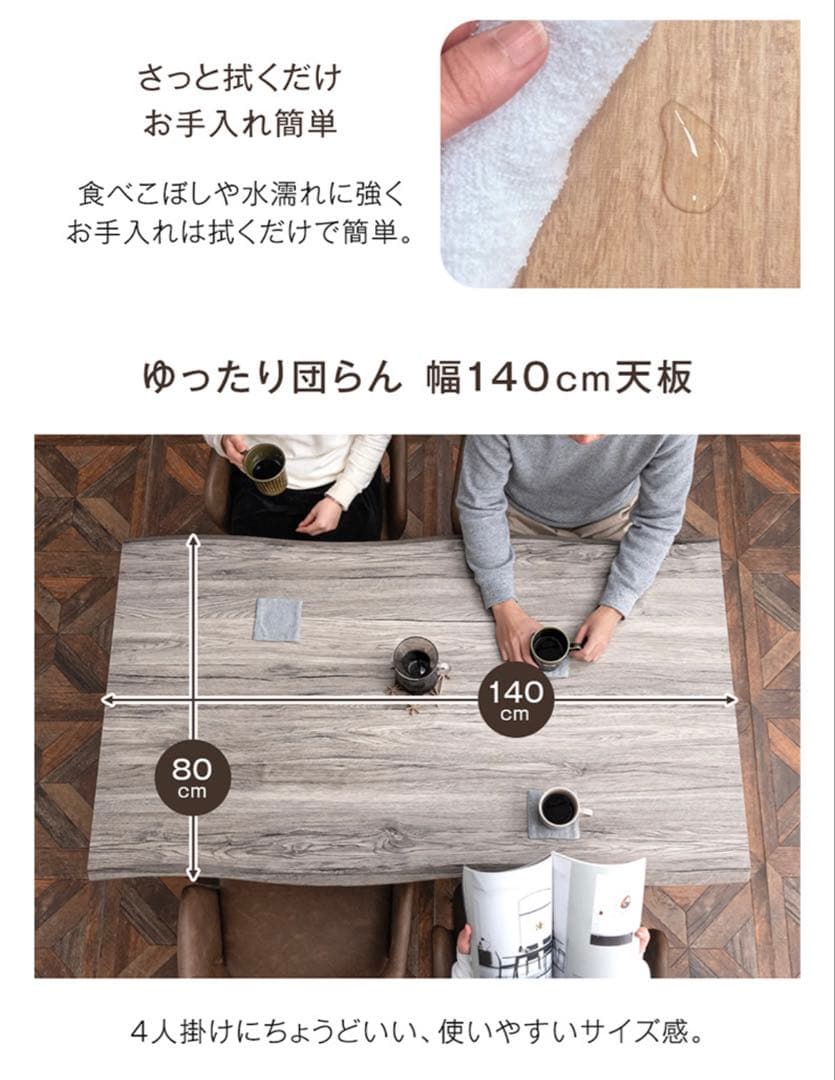 さっと拭くだけ
お手入れ簡単

食べこぼしや水濡れに強く
お手入れは拭くだけで簡単。

ゆったり団らん 幅140cm天板

140
cm

80
cm

4人掛けにちょうどいい、使いやすいサイズ感。