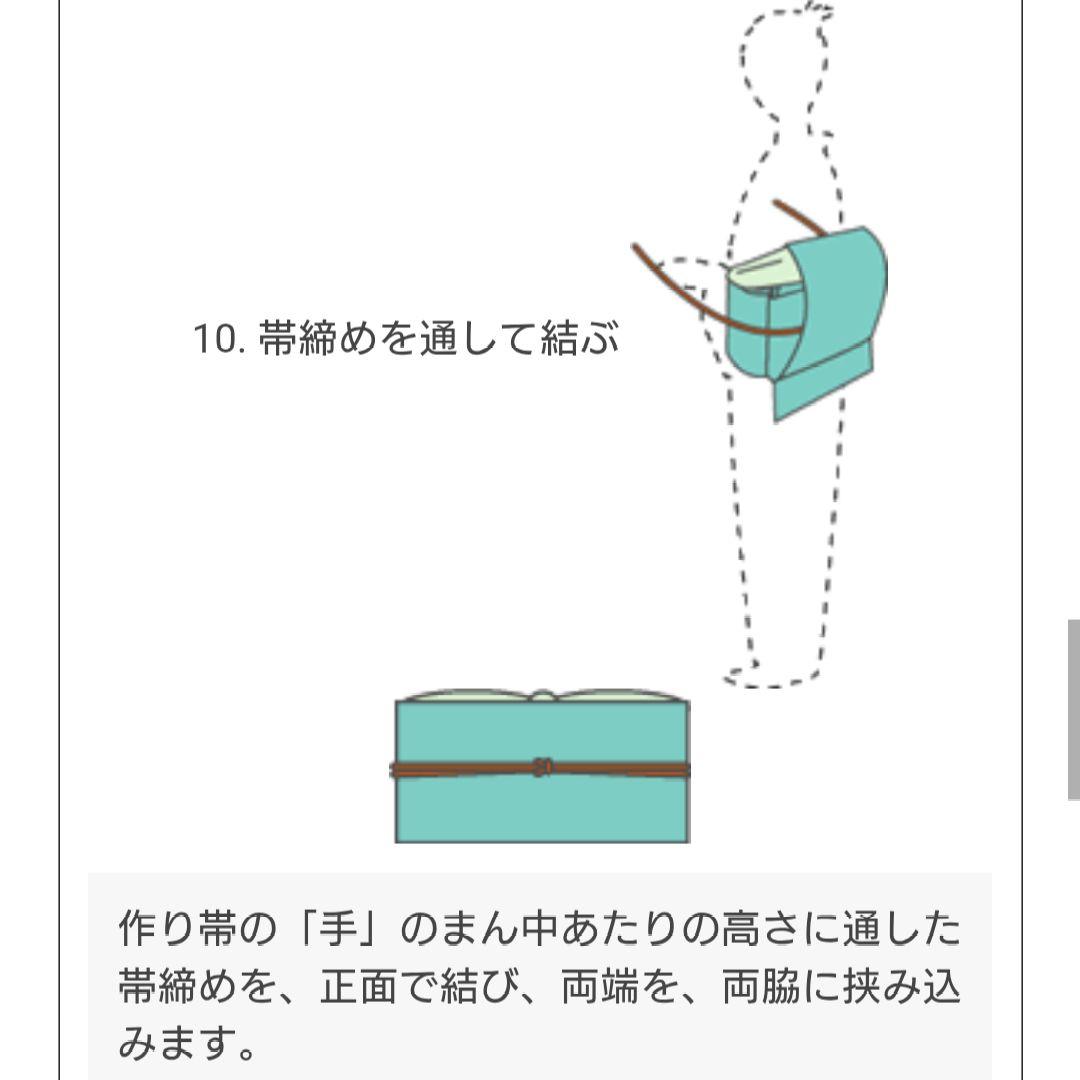 10. 帯締めを通して結ぶ

作り帯の「手」のまん中あたりの高さに通した帯締めを、正面で結び、両端を、両脇に挟み込みます。