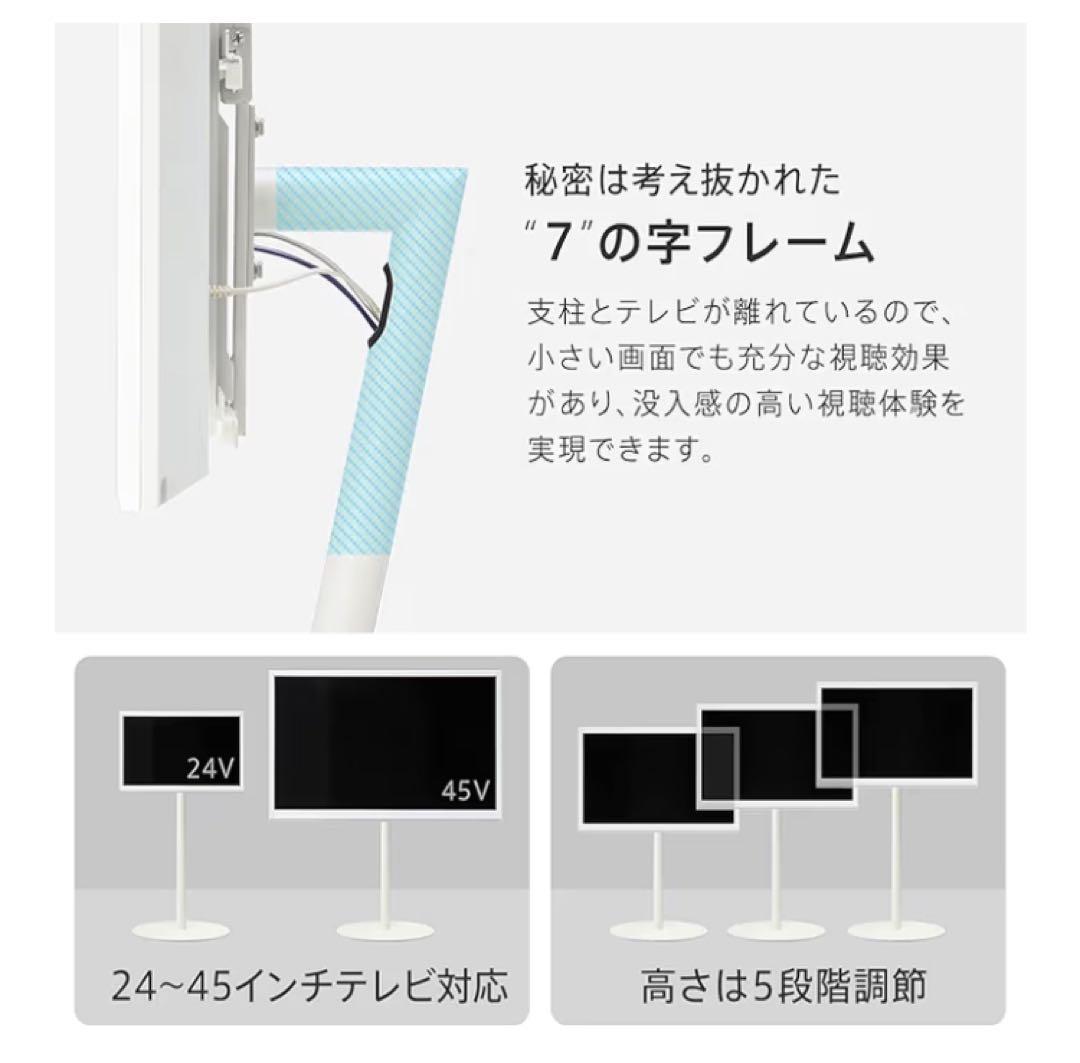 秘密は考え抜かれた
"7"の字フレーム

支柱とテレビが離れているので、小さい画面でも充分な視聴効果があり、没入感の高い視聴体験を実現できます。

24V

45V

24~45インチテレビ対応

高さは5段階調節