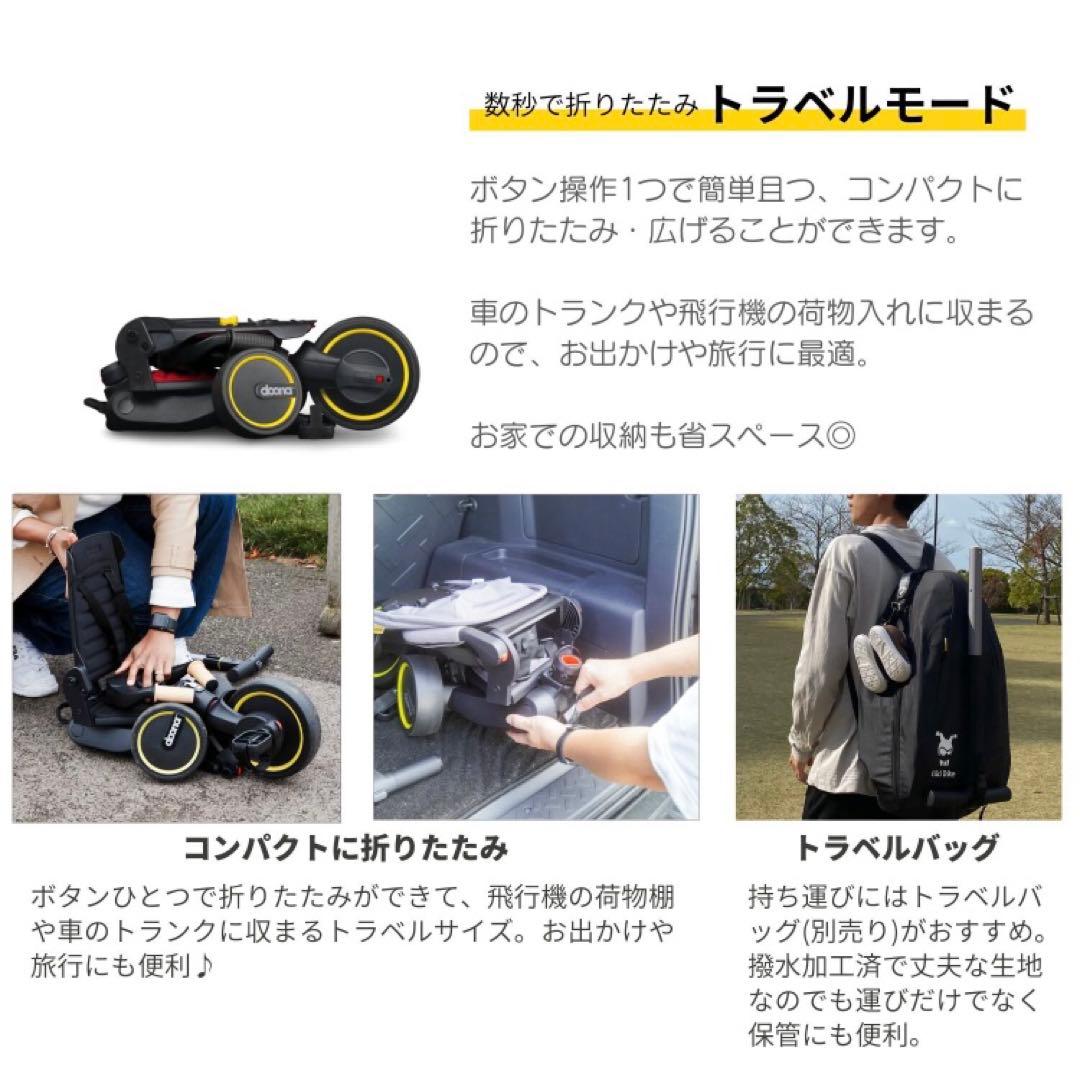 数秒で折りたたみ トラベルモード

ボタン操作1つで簡単且つ、コンパクトに折りたたみ・広げることができます。

車のトランクや飛行機の荷物入れに収まるので、お出かけや旅行に最適。

お家での収納も省スペース◎

doona

doona

コンパクトに折りたたみ

ボタンひとつで折りたたみができて、飛行機の荷物棚や車のトランクに収まるトラベルサイズ。お出かけや旅行にも便利♪

トラベルバッグ

持ち運びにはトラベルバッグ(別売り)がおすすめ。撥水加工済で丈夫な生地なのでも運びだけでなく保管にも便利。