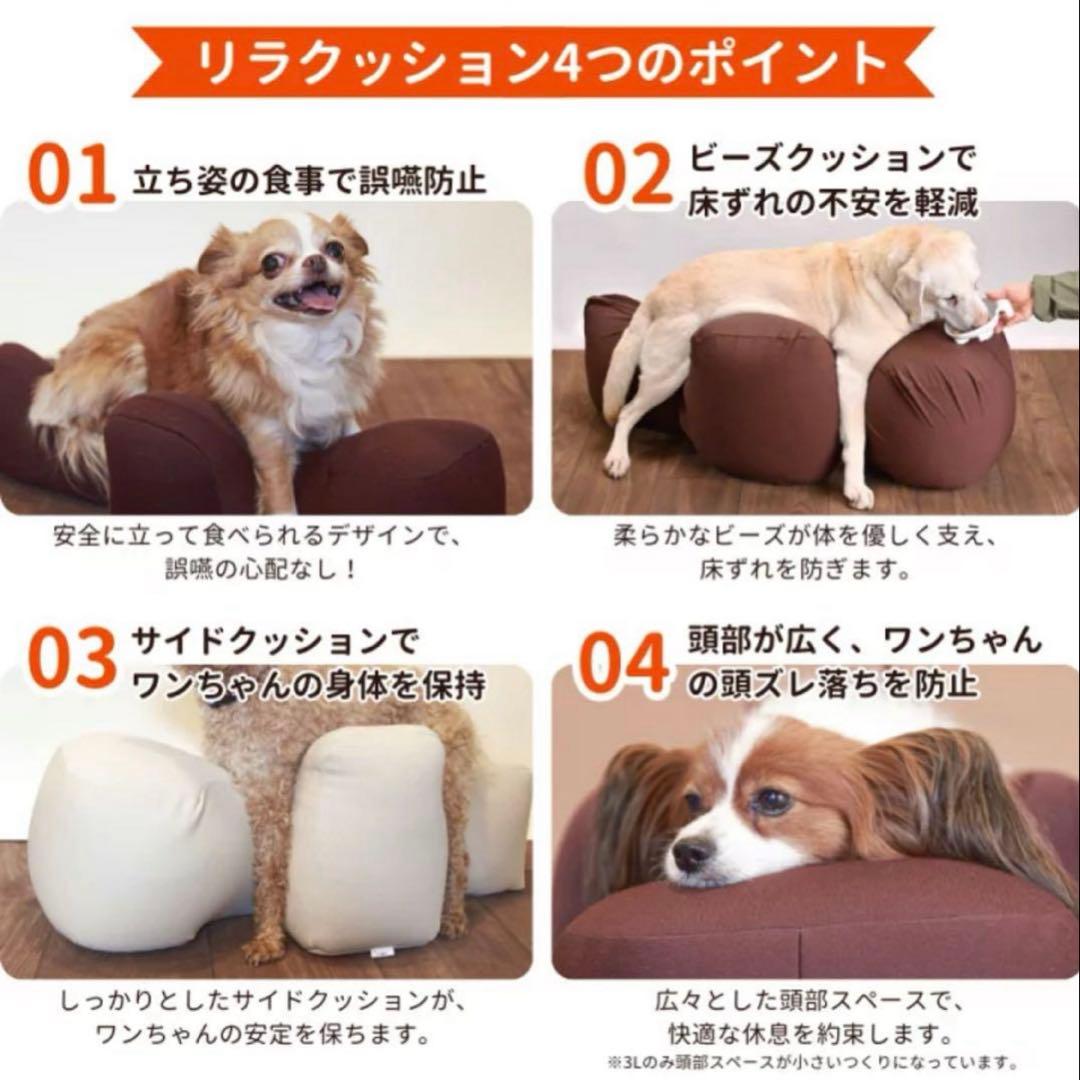 リラクッション4つのポイント

01 立ち姿の食事で誤嚥防止

安全に立って食べられるデザインで、誤嚥の心配なし！

02 ビーズクッションで床ずれの不安を軽減

柔らかなビーズが体を優しく支え、床ずれを防ぎます。

03 サイドクッションでワンちゃんの身体を保持

しっかりとしたサイドクッションが、ワンちゃんの安定を保ちます。

04 頭部が広く、ワンちゃんの頭ズレ落ちを防止

広々とした頭部スペースで、快適な休息を約束します。

※3Lのみ頭部スペースが小さいつくりになっています。