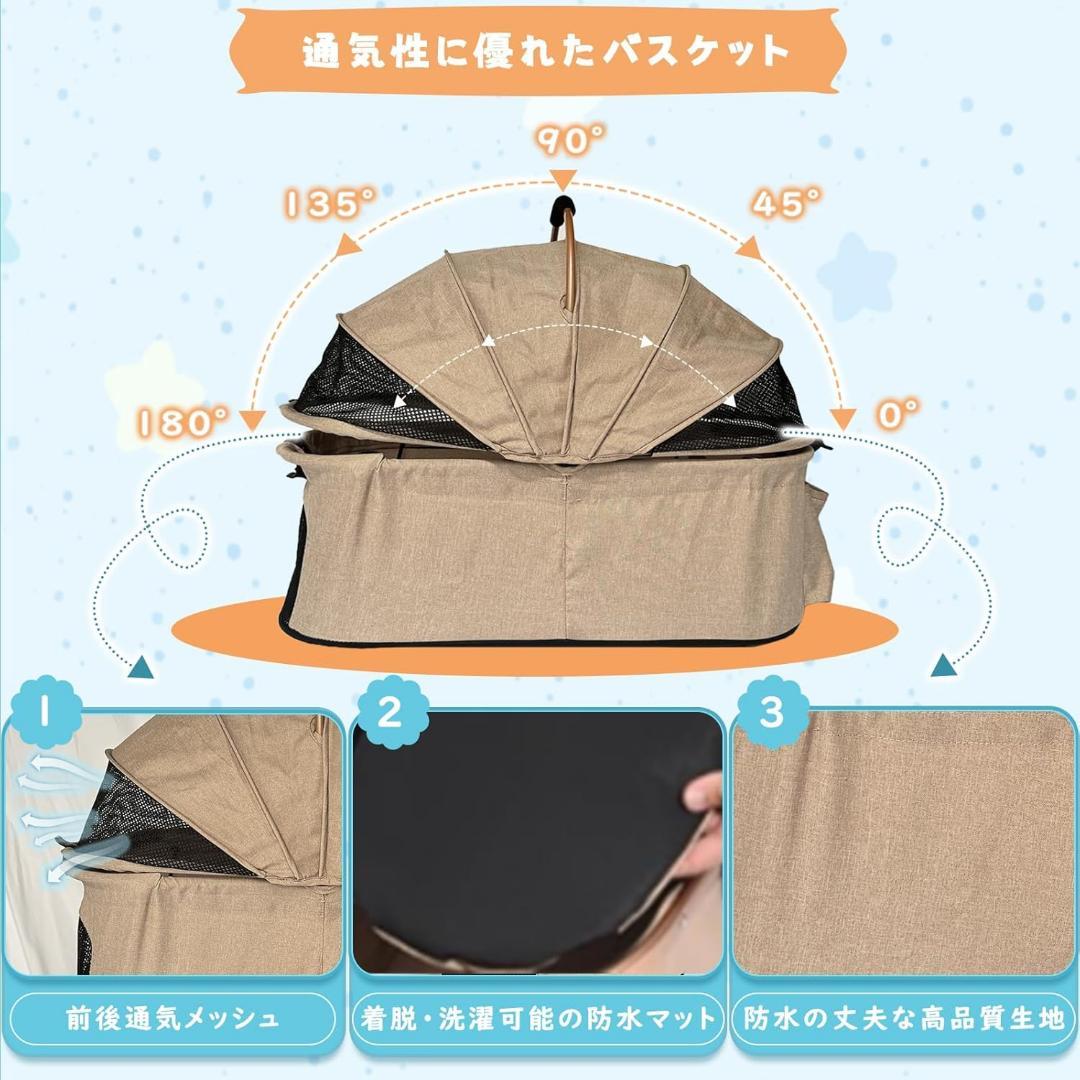 通気性に優れたバスケット

90°

135°

45°

180°

0°

1

2

3

前後通気メッシュ

着脱・洗濯可能の防水マット

防水の丈夫な高品質生地