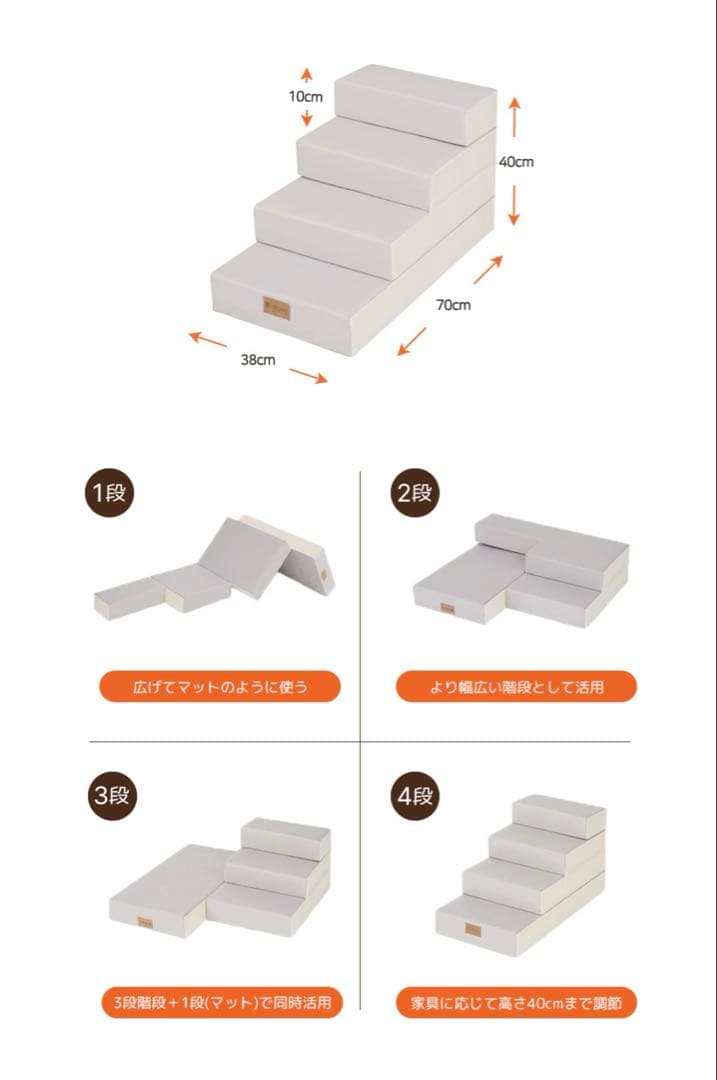 10cm

40cm

70cm

38cm

1段

広げてマットのように使う

2段

より幅広い階段として活用

3段

3段階段＋1段(マット)で同時活用

4段

家具に応じて高さ40cmまで調節