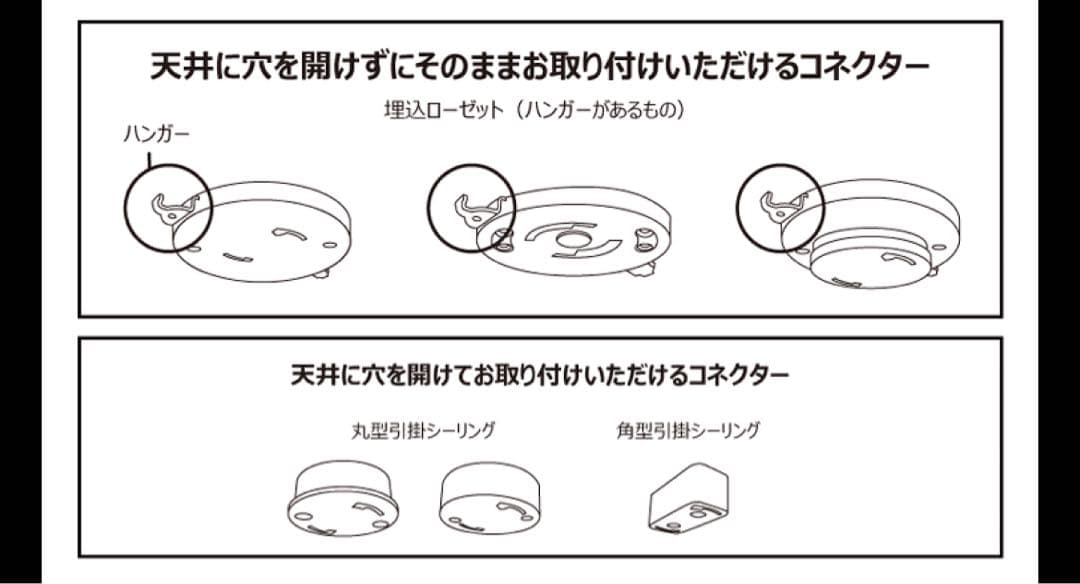 天井に穴を開けずにそのままお取り付けいただけるコネクター

埋込ローゼット（ハンガーがあるもの）

ハンガー

天井に穴を開けてお取り付けいただけるコネクター

丸型引掛シーリング

角型引掛シーリング