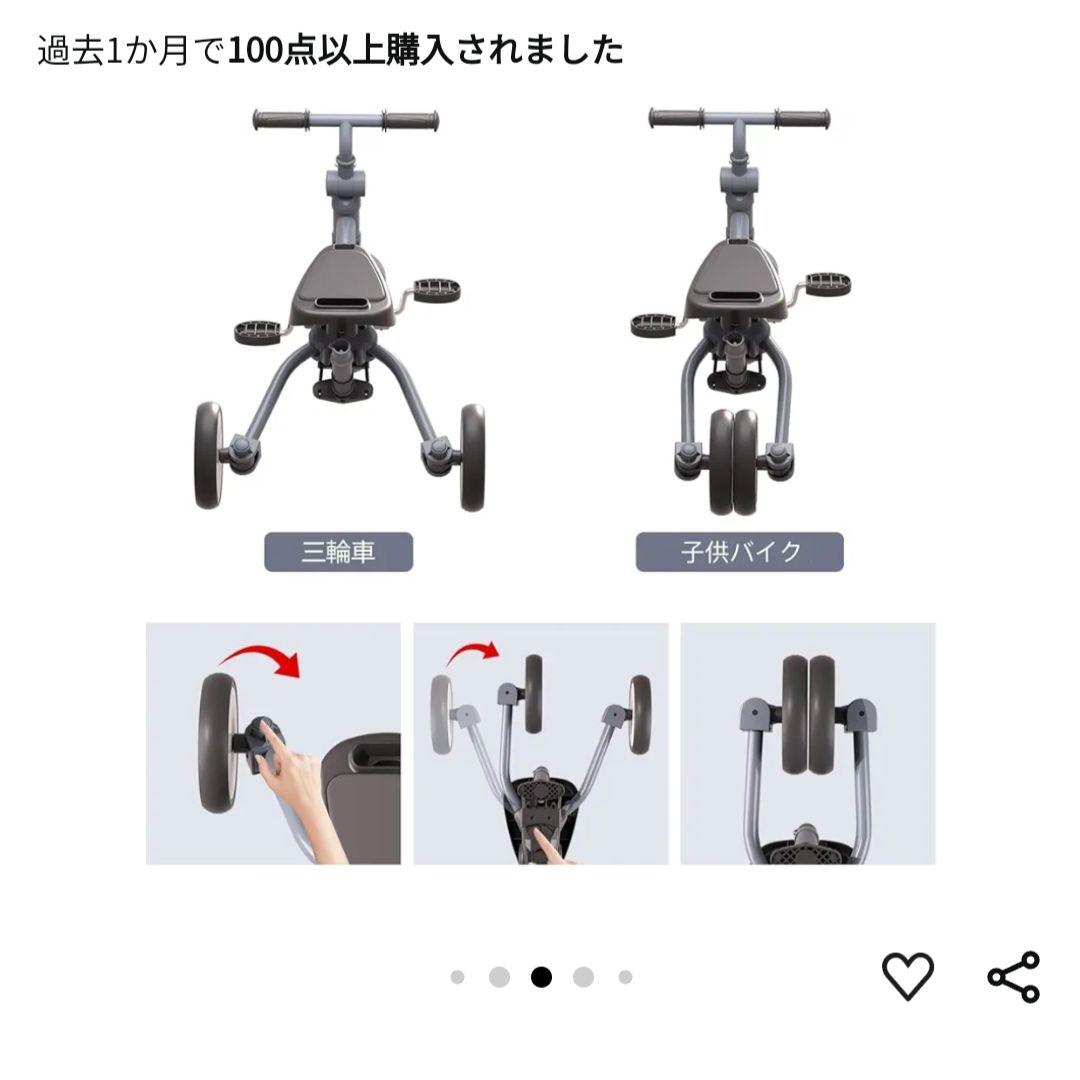 過去1か月で100点以上購入されました

三輪車

子供バイク