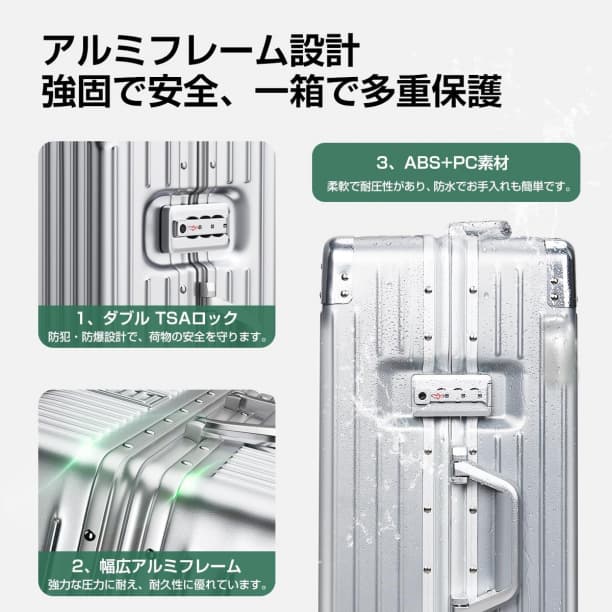 アルミフレーム設計
強固で安全、一箱で多重保護

1、ダブル TSAロック
防犯・防爆設計で、荷物の安全を守ります。

2、幅広アルミフレーム
強力な圧力に耐え、耐久性に優れています。

3、ABS+PC素材
柔軟で耐圧性があり、防水でお手入れも簡単です。