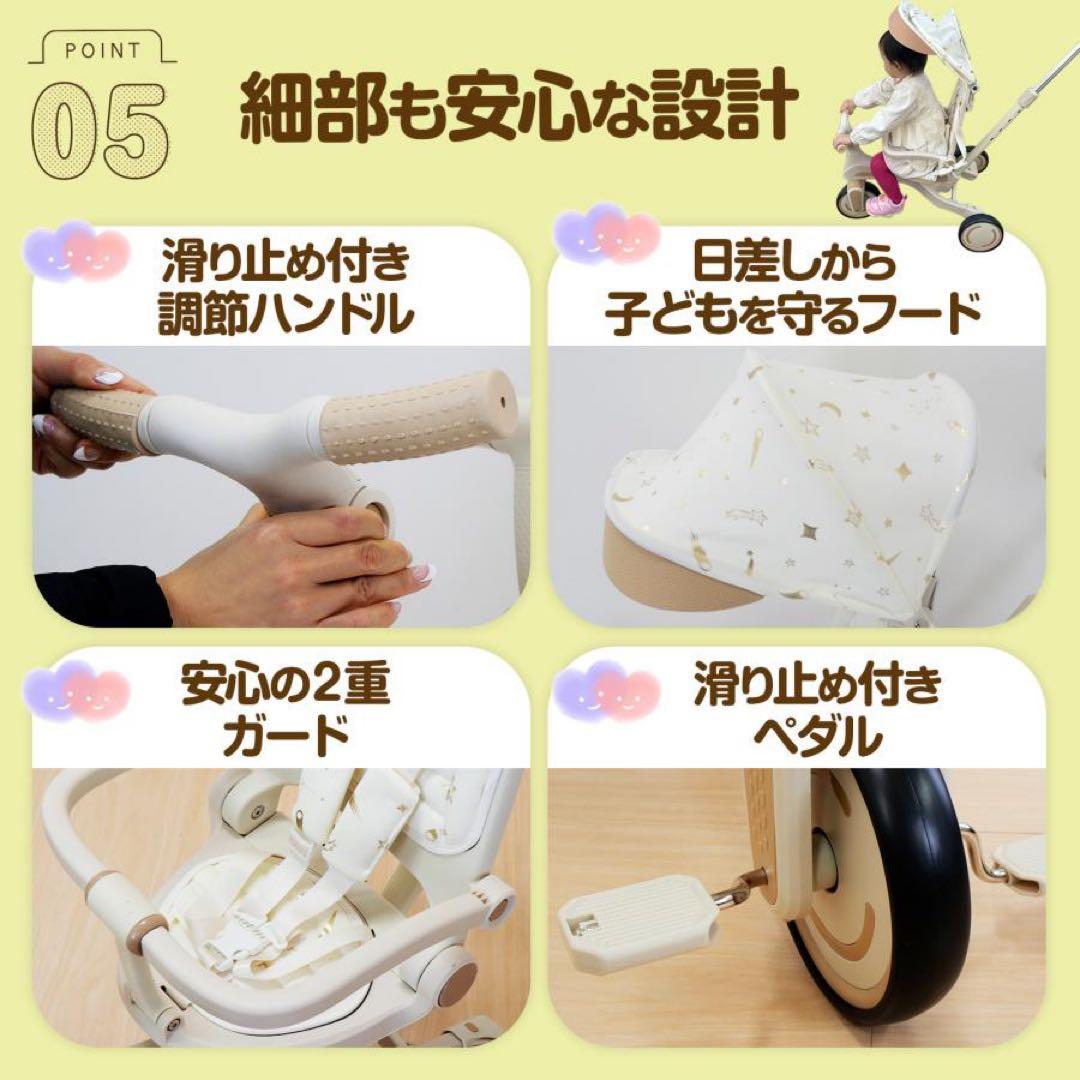 POINT
05
細部も安心な設計

滑り止め付き
調節ハンドル

日差しから
子どもを守るフード

安心の2重
ガード

滑り止め付き
ペダル