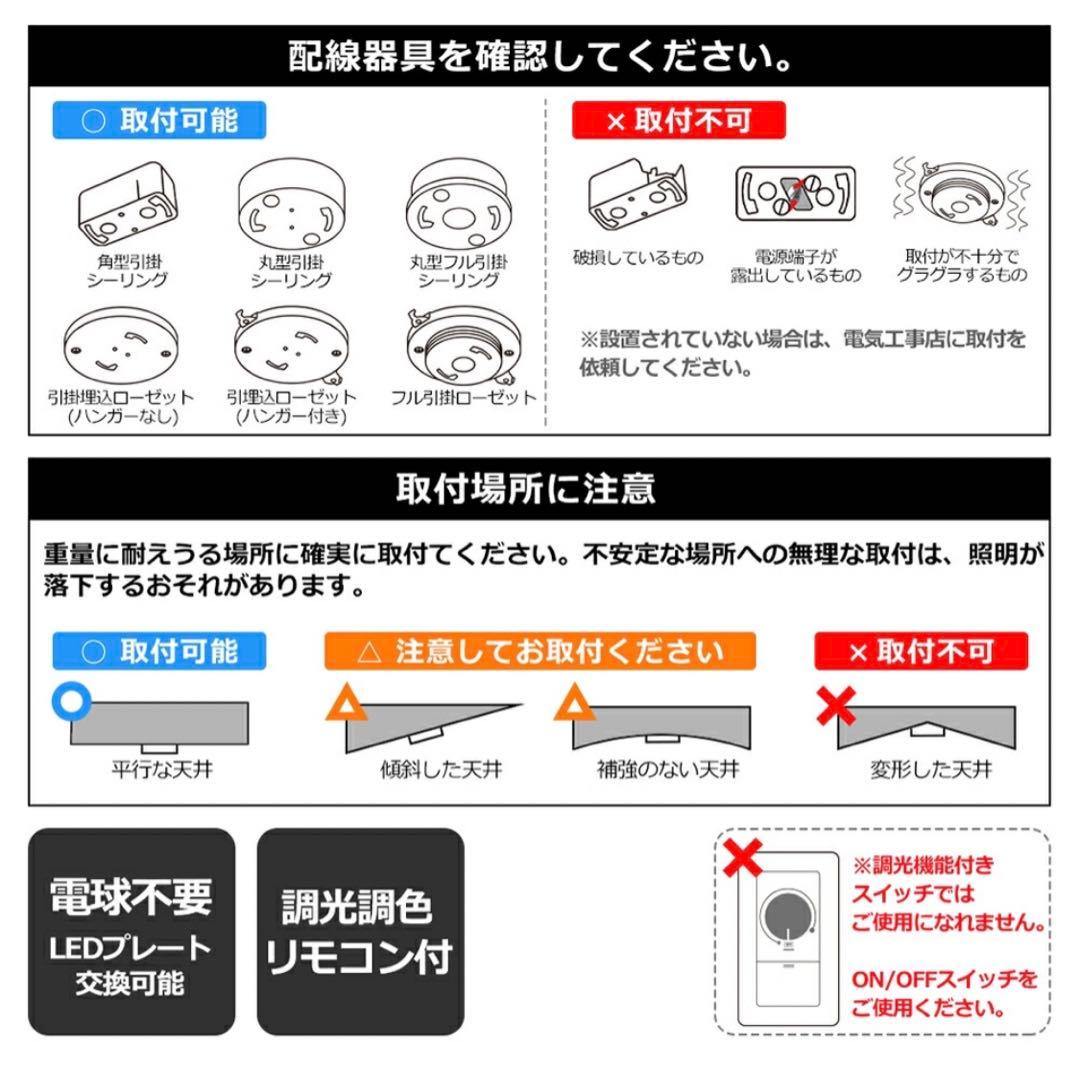 配線器具を確認してください。

○ 取付可能

角型引掛シーリング

丸型引掛シーリング

丸型フル引掛シーリング

引掛埋込ローゼット(ハンガーなし)

引埋込ローゼット(ハンガー付き)

フル引掛ローゼット

× 取付不可

破損しているもの

電源端子が露出しているもの

取付が不十分でグラグラするもの

※設置されていない場合は、電気工事店に取付を依頼してください。

取付場所に注意

重量に耐えうる場所に確実に取付てください。不安定な場所への無理な取付は、照明が落下するおそれがあります。

○ 取付可能

平行な天井

△ 注意してお取付ください

傾斜した天井

補強のない天井

× 取付不可

変形した天井

電球不要
LEDプレート交換可能

調光調色
リモコン付

※調光機能付きスイッチではご使用になれません。

ON/OFFスイッチをご使用ください。