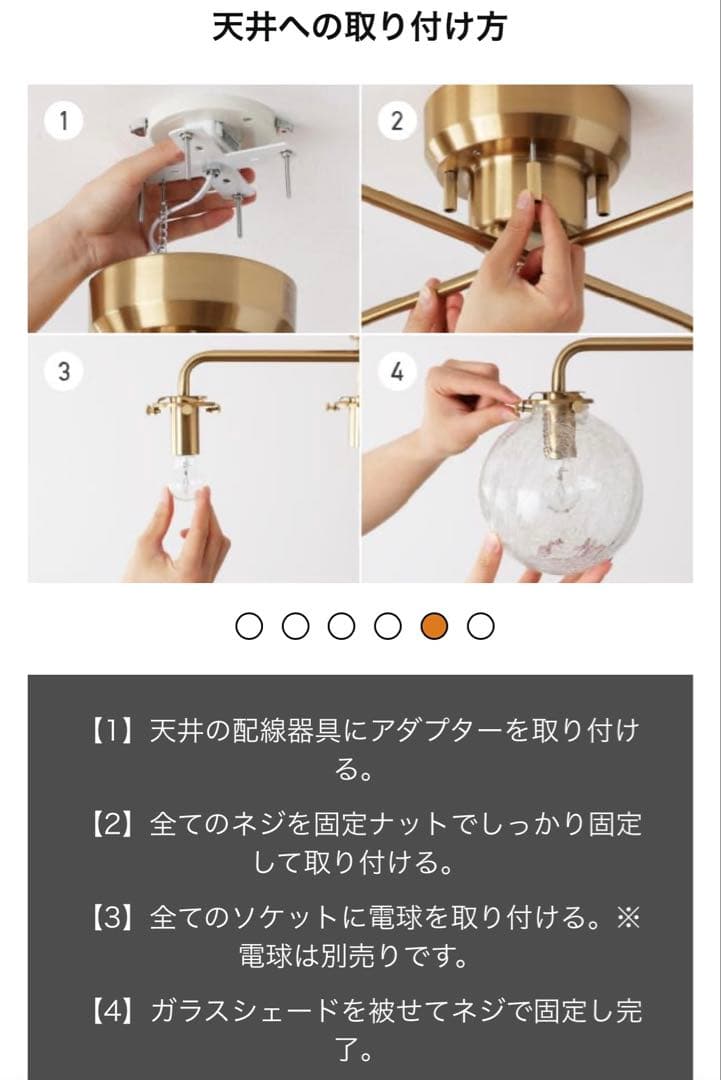 天井への取り付け方

1

2

3

4

【1】天井の配線器具にアダプターを取り付ける。

【2】全てのネジを固定ナットでしっかり固定して取り付ける。

【3】全てのソケットに電球を取り付ける。※電球は別売りです。

【4】ガラスシェードを被せてネジで固定し完了。