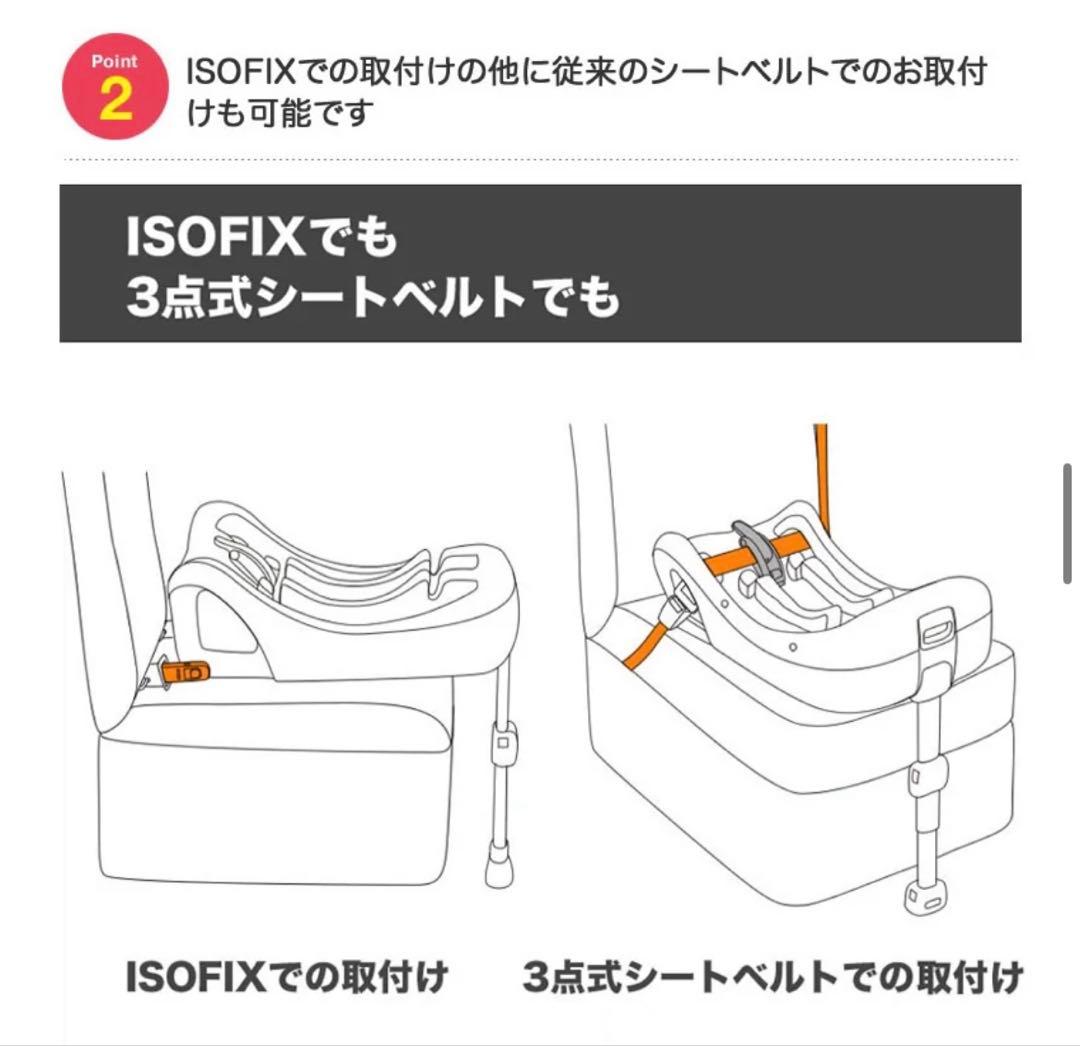 Point 2

ISOFIXでの取付けの他に従来のシートベルトでのお取付けも可能です

ISOFIXでも
3点式シートベルトでも

ISOFIXでの取付け

3点式シートベルトでの取付け