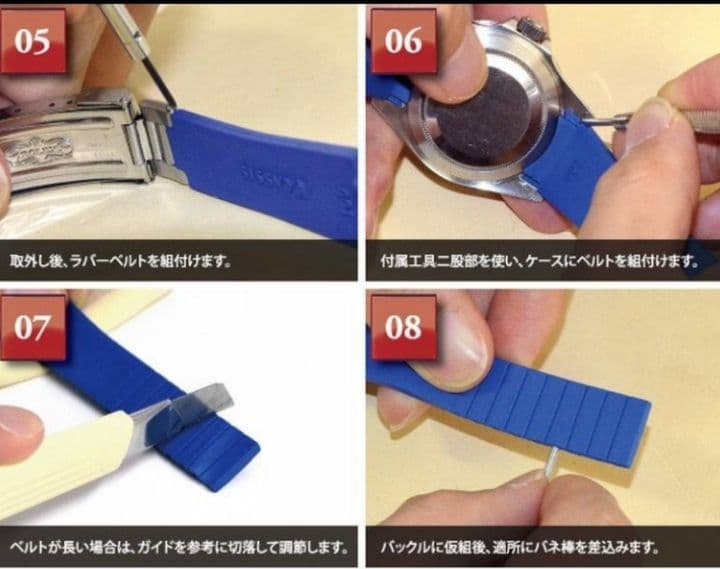 05

取外し後、ラバーベルトを組付けます。

06

付属工具二股部を使い、ケースにベルトを組付けます。

07

ベルトが長い場合は、ガイドを参考に切落して調節します。

08

バックルに仮組後、適所にバネ棒を差込みます。