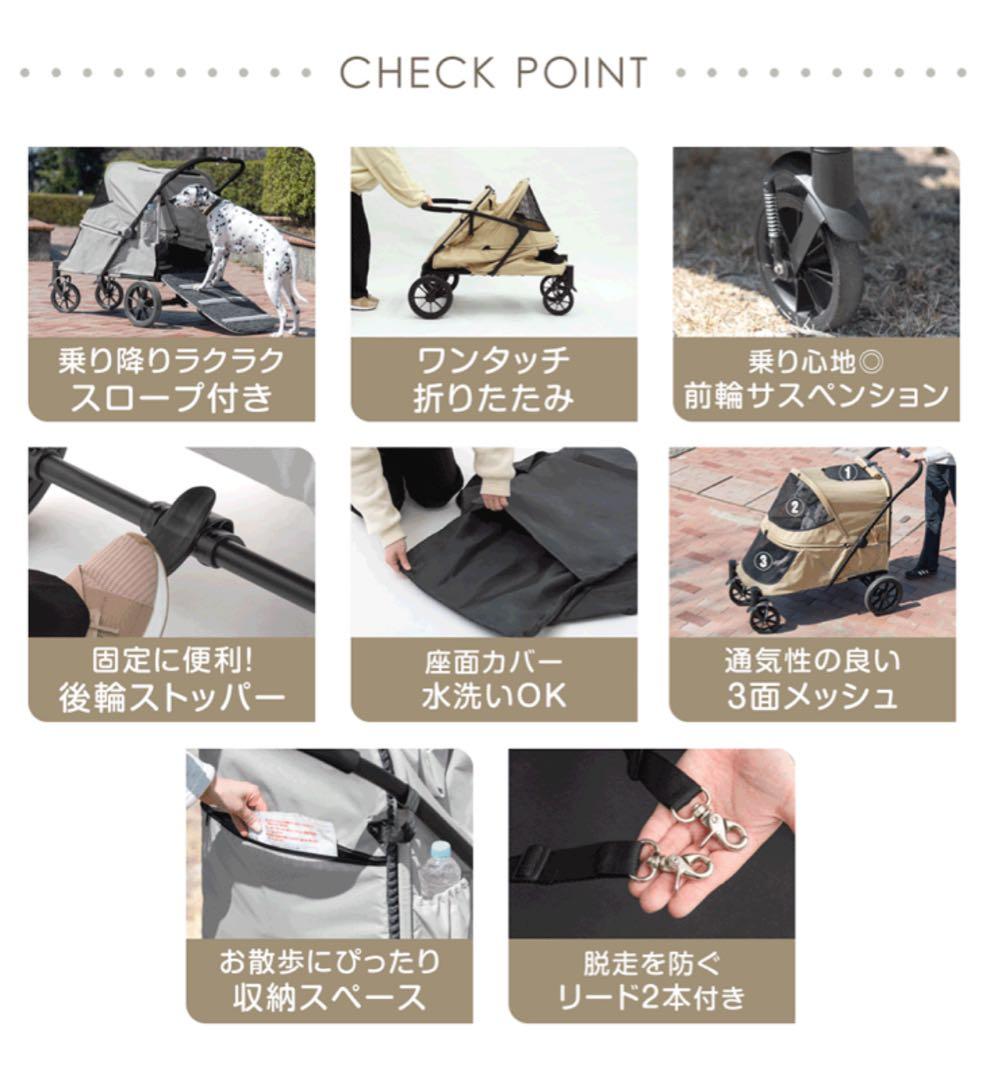 CHECK POINT

乗り降りラクラク
スロープ付き

ワンタッチ
折りたたみ

乗り心地◎
前輪サスペンション

固定に便利!
後輪ストッパー

座面カバー
水洗いOK

1
2
3

通気性の良い
3面メッシュ

お散歩にぴったり
収納スペース

脱走を防ぐ
リード2本付き