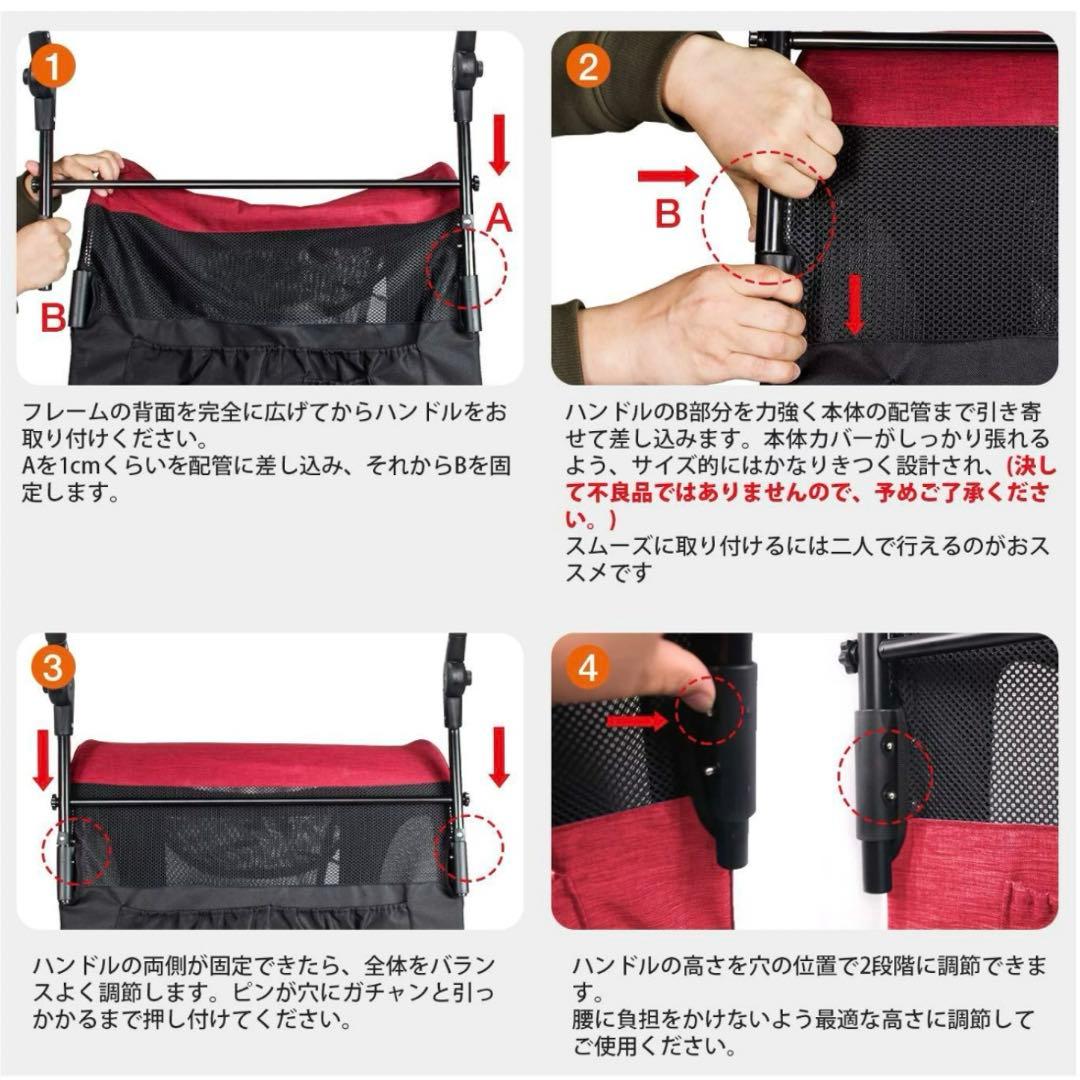 1

A

B

フレームの背面を完全に広げてからハンドルをお取り付けください。
Aを1cmくらいを配管に差し込み、それからBを固定します。

2

B

ハンドルのB部分を力強く本体の配管まで引き寄せて差し込みます。本体カバーがしっかり張れるよう、サイズ的にはかなりきつく設計され、(決して不良品ではありませんので、予めご了承ください。)
スムーズに取り付けるには二人で行えるのがおススメです

3

ハンドルの両側が固定できたら、全体をバランスよく調節します。ピンが穴にガチャンと引っかかるまで押し付けてください。

4

ハンドルの高さを穴の位置で2段階に調節できます。
腰に負担をかけないよう最適な高さに調節してご使用ください。