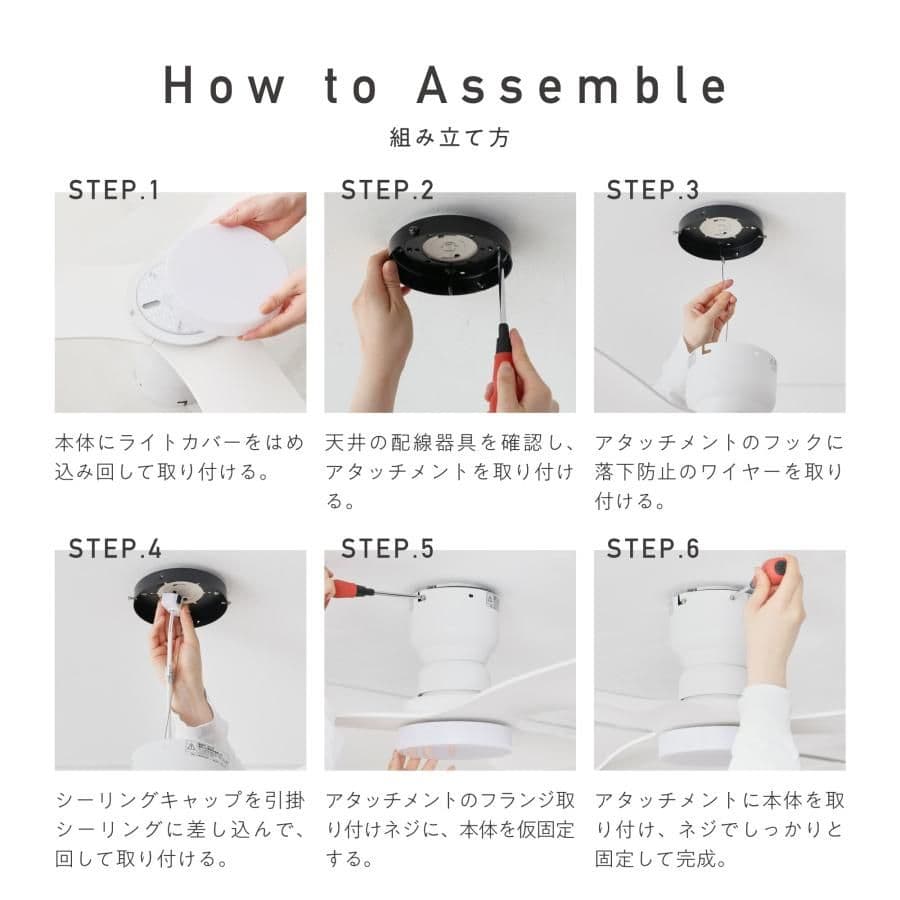 How to Assemble

組み立て方

STEP.1

本体にライトカバーをはめ込み回して取り付ける。

STEP.2

天井の配線器具を確認し、アタッチメントを取り付ける。

STEP.3

アタッチメントのフックに落下防止のワイヤーを取り付ける。

STEP.4

シーリングキャップを引掛シーリングに差し込んで、回して取り付ける。

STEP.5

アタッチメントのフランジ取り付けネジに、本体を仮固定する。

STEP.6

アタッチメントに本体を取り付け、ネジでしっかりと固定して完成。