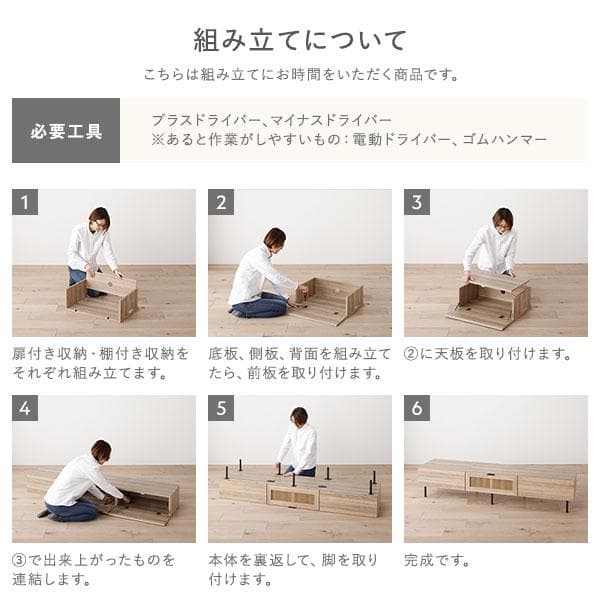 組み立てについて

こちらは組み立てにお時間をいただく商品です。

必要工具

プラスドライバー、マイナスドライバー
※あると作業がしやすいもの：電動ドライバー、ゴムハンマー

1

扉付き収納・棚付き収納をそれぞれ組み立てます。

2

底板、側板、背面を組み立てたら、前板を取り付けます。

3

②に天板を取り付けます。

4

③で出来上がったものを連結します。

5

本体を裏返して、脚を取り付けます。

6

完成です。