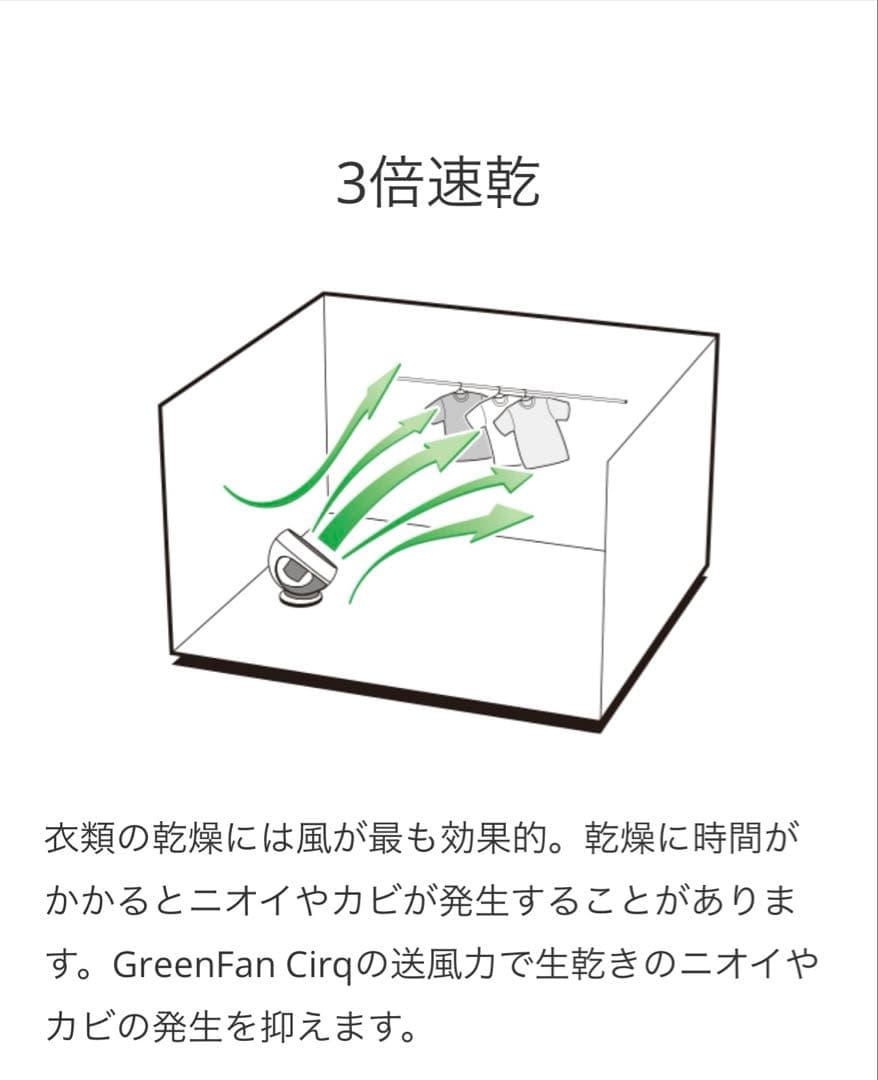 3倍速乾

衣類の乾燥には風が最も効果的。乾燥に時間がかかるとニオイやカビが発生することがあります。GreenFan Cirqの送風力で生乾きのニオイやカビの発生を抑えます。