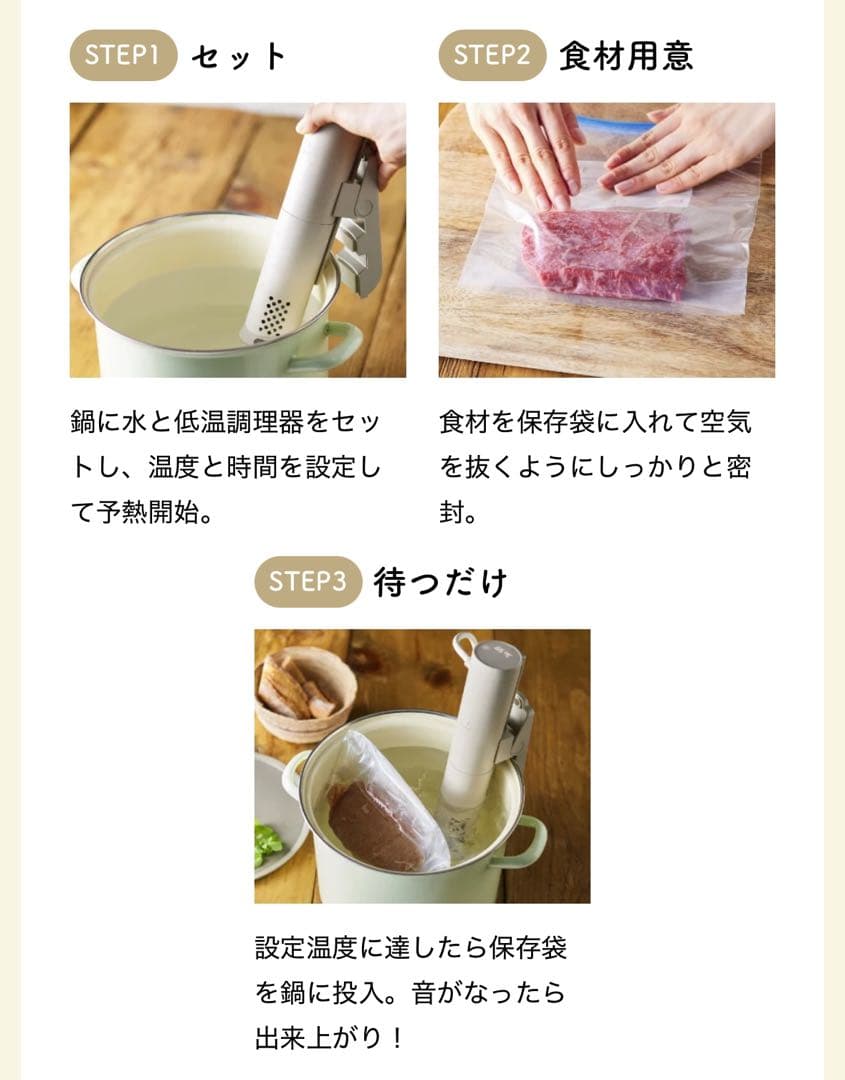 STEP1 セット

鍋に水と低温調理器をセットし、温度と時間を設定して予熱開始。

STEP2 食材用意

食材を保存袋に入れて空気を抜くようにしっかりと密封。

STEP3 待つだけ

設定温度に達したら保存袋を鍋に投入。音がなったら出来上がり！