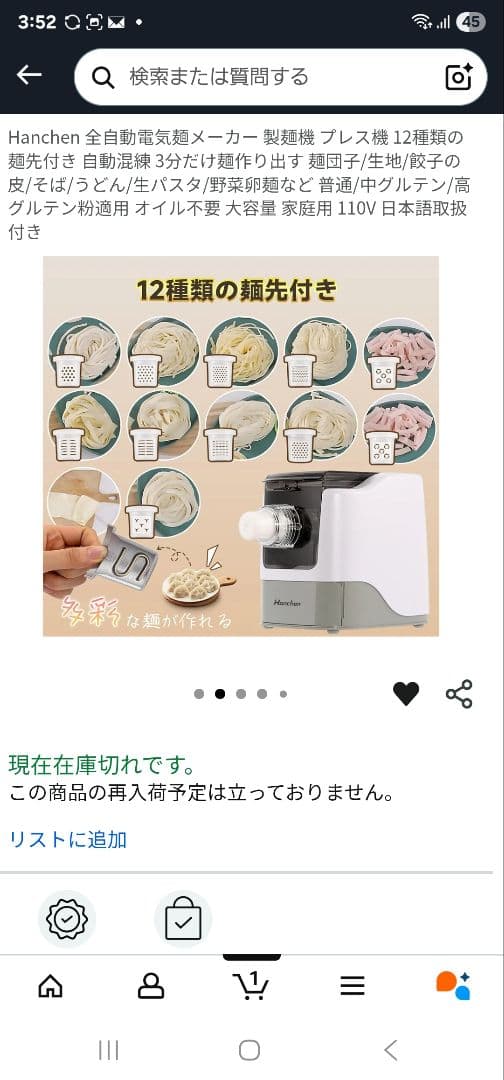 3:52

45

検索または質問する

Hanchen 全自動電気麺メーカー 製麺機 プレス機 12種類の麺先付き 自動混練 3分だけ麺作り出す 麺団子/生地/餃子の皮/そば/うどん/生パスタ/野菜卵麺など 普通/中グルテン/高グルテン粉適用 オイル不要 大容量 家庭用 110V 日本語取扱付き

12種類の麺先付き

Hanchen

多彩な麺が作れる

現在在庫切れです。
この商品の再入荷予定は立っておりません。

リストに追加

1