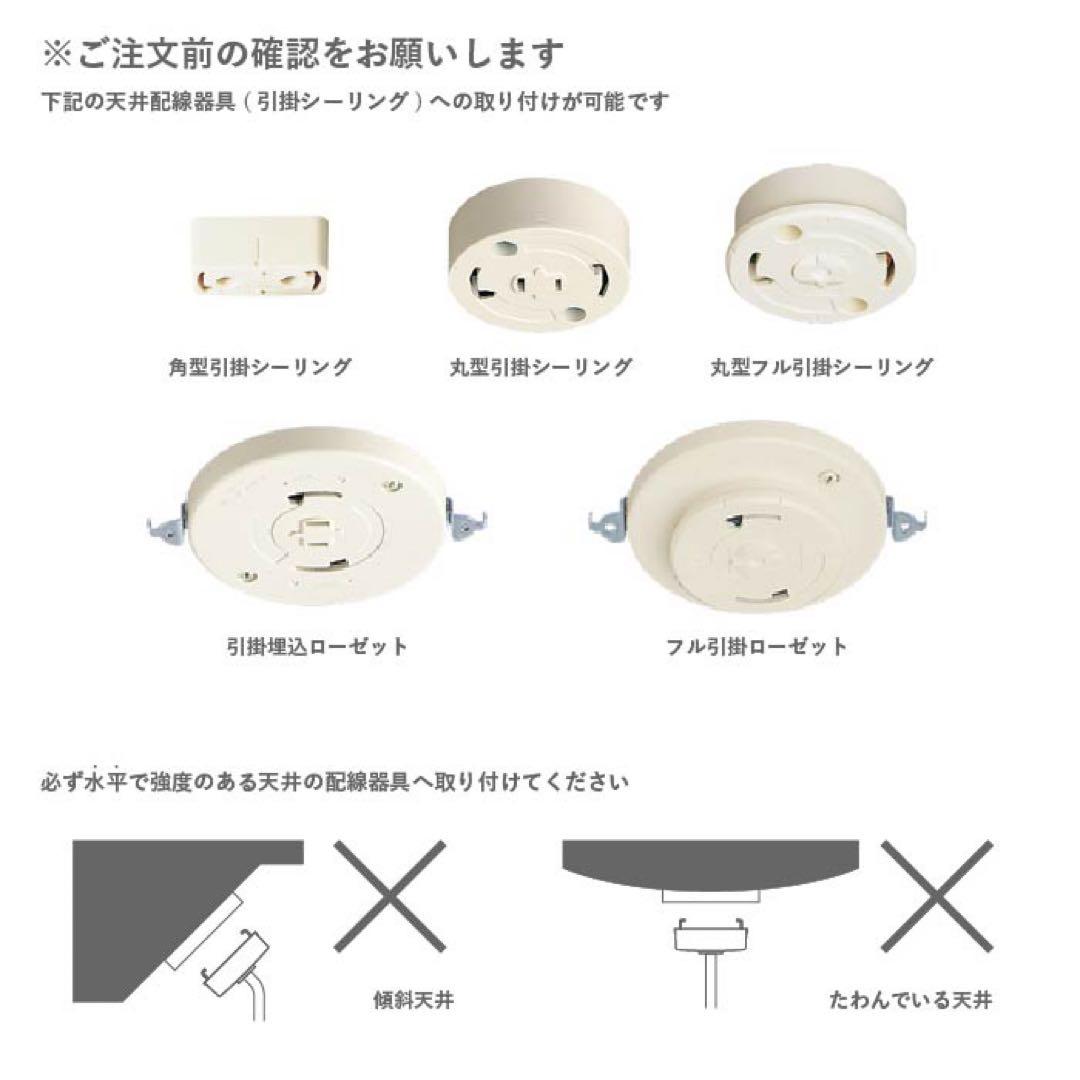 ※ご注文前の確認をお願いします
下記の天井配線器具（引掛シーリング）への取り付けが可能です

角型引掛シーリング

丸型引掛シーリング

丸型フル引掛シーリング

引掛埋込ローゼット

フル引掛ローゼット

必ず水平で強度のある天井の配線器具へ取り付けてください

傾斜天井

たわんでいる天井