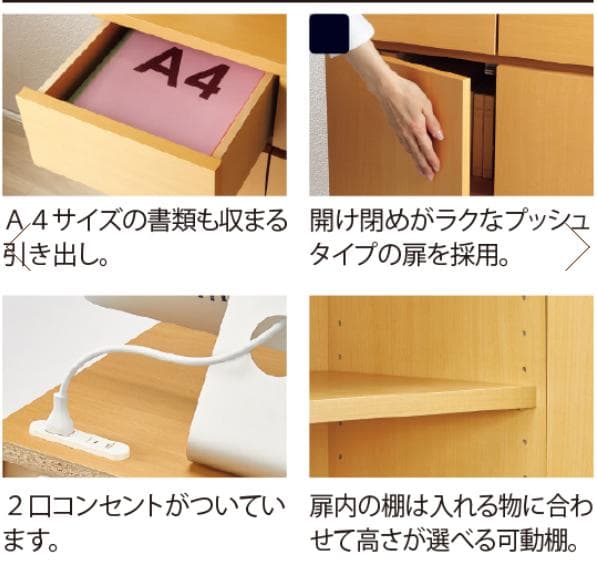 A4

A4サイズの書類も収まる引き出し。

開け閉めがラクなプッシュタイプの扉を採用。

2口コンセントがついています。

扉内の棚は入れる物に合わせて高さが選べる可動棚。