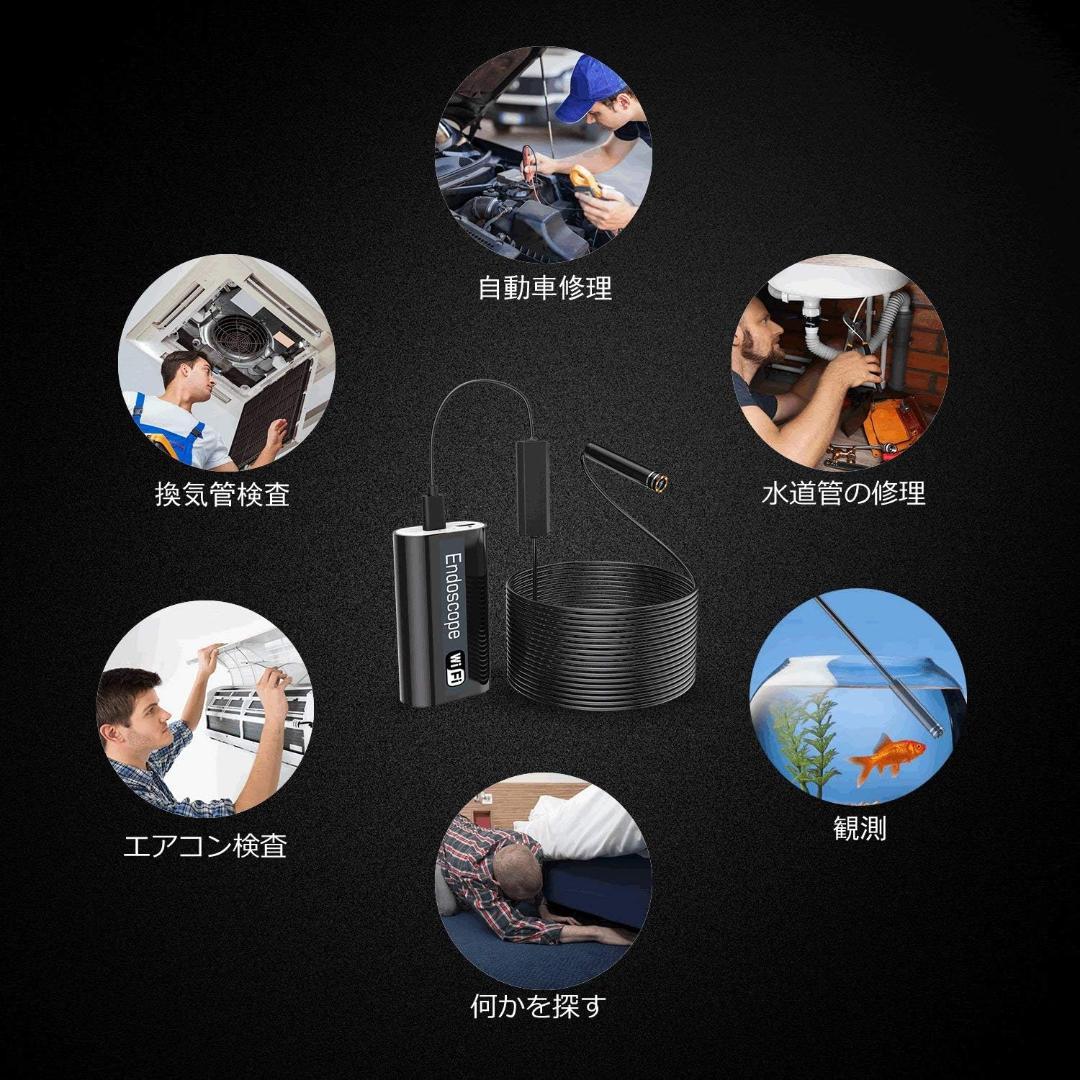 自動車修理

換気管検査

水道管の修理

Endoscope
WiFi

エアコン検査

観測

何かを探す