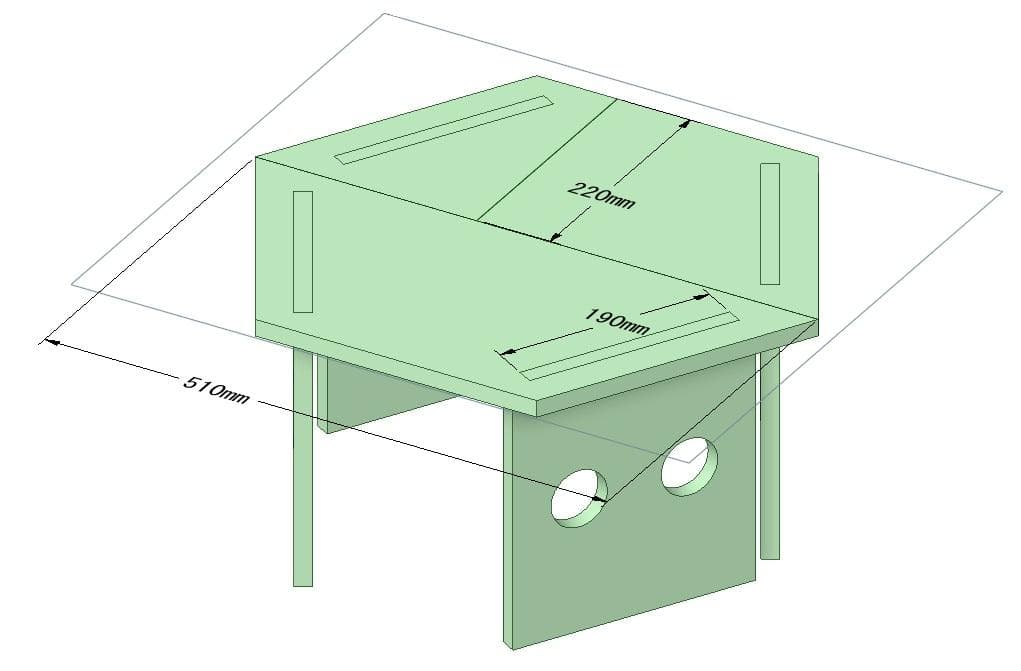 220mm

190mm

510mm