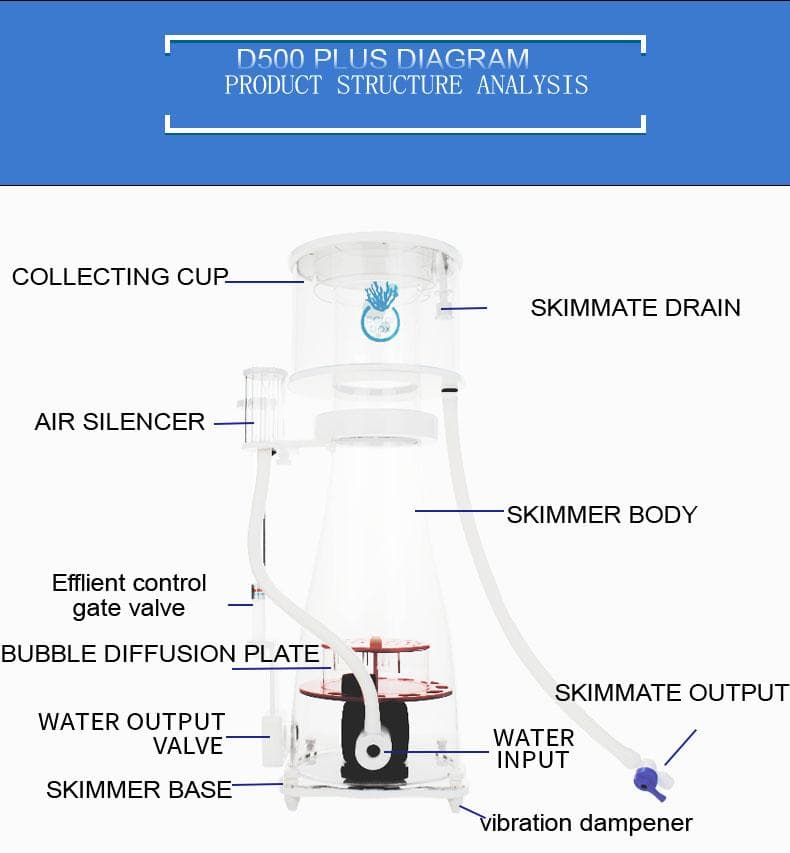 D500 PLUS DIAGRAM
PRODUCT STRUCTURE ANALYSIS

COLLECTING CUP

SKIMMATE DRAIN

AIR SILENCER

SKIMMER BODY

Efflient control gate valve

BUBBLE DIFFUSION PLATE

SKIMMATE OUTPUT

WATER OUTPUT VALVE

WATER INPUT

SKIMMER BASE

vibration dampener