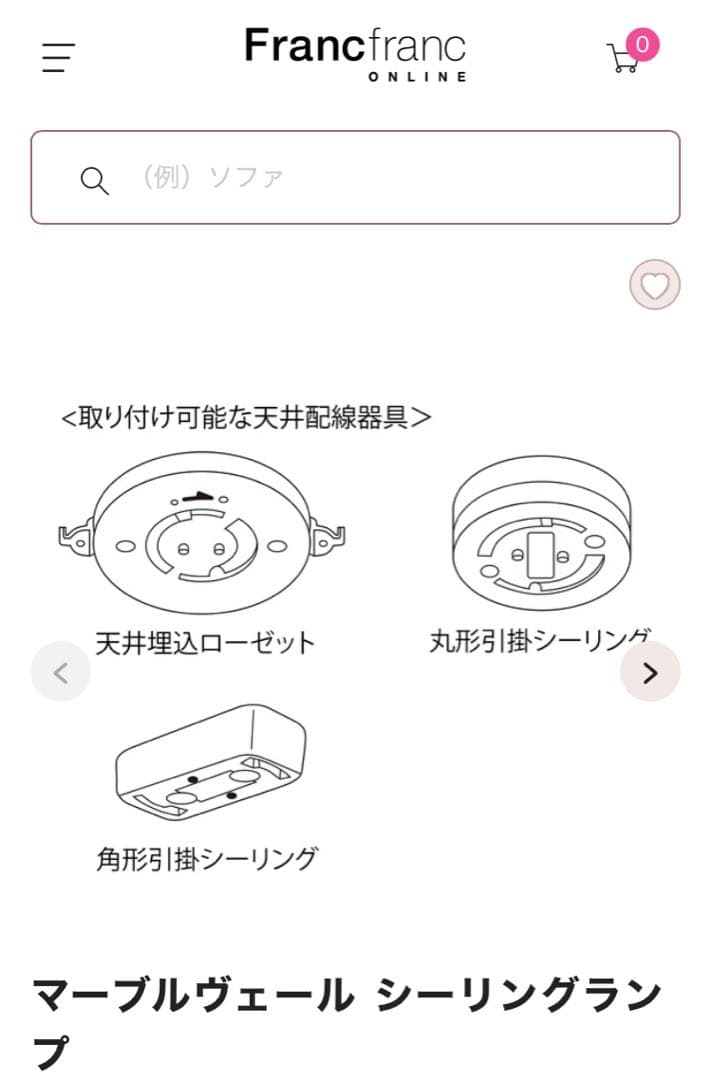 Francfranc
ONLINE

0

（例）ソファ

<取り付け可能な天井配線器具>

天井埋込ローゼット

丸形引掛シーリング

角形引掛シーリング

マーブルヴェール シーリングランプ