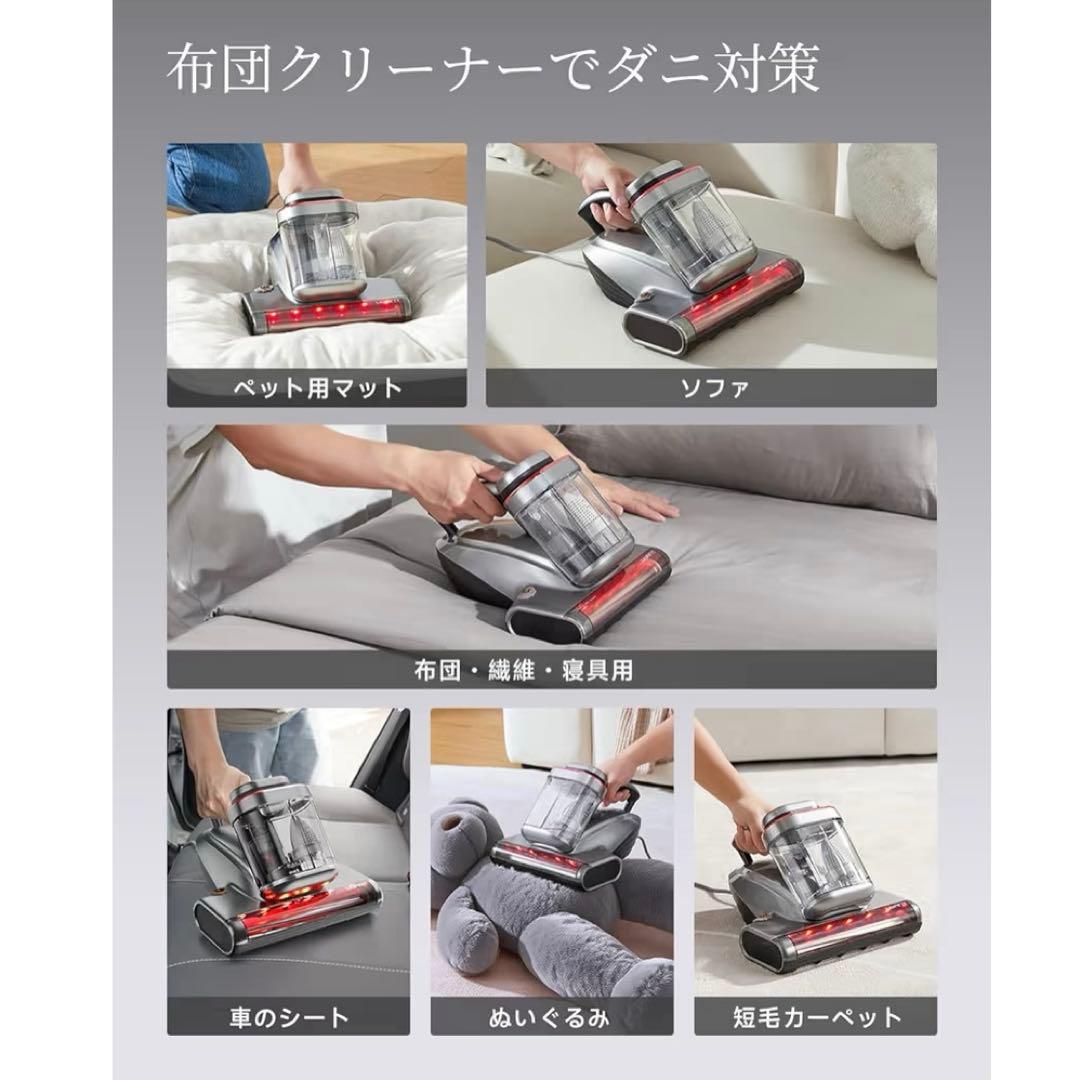 布団クリーナーでダニ対策

ペット用マット

ソファ

布団・繊維・寝具用

車のシート

ぬいぐるみ

短毛カーペット