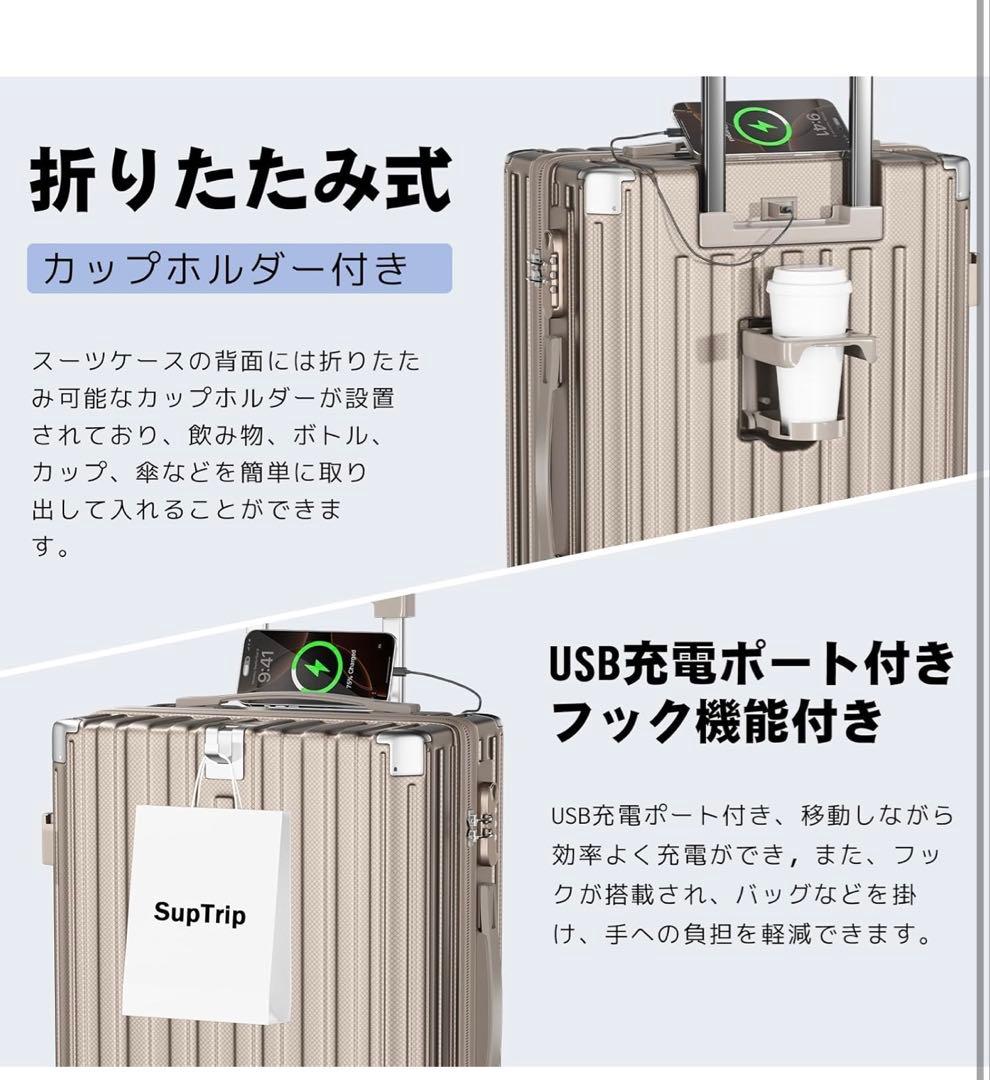 折りたたみ式

カップホルダー付き

スーツケースの背面には折りたたみ可能なカップホルダーが設置されており、飲み物、ボトル、カップ、傘などを簡単に取り出して入れることができます。

9:41

9:41

75% Charged

USB充電ポート付き
フック機能付き

USB充電ポート付き、移動しながら効率よく充電ができ，また、フックが搭載され、バッグなどを掛け、手への負担を軽減できます。

SupTrip