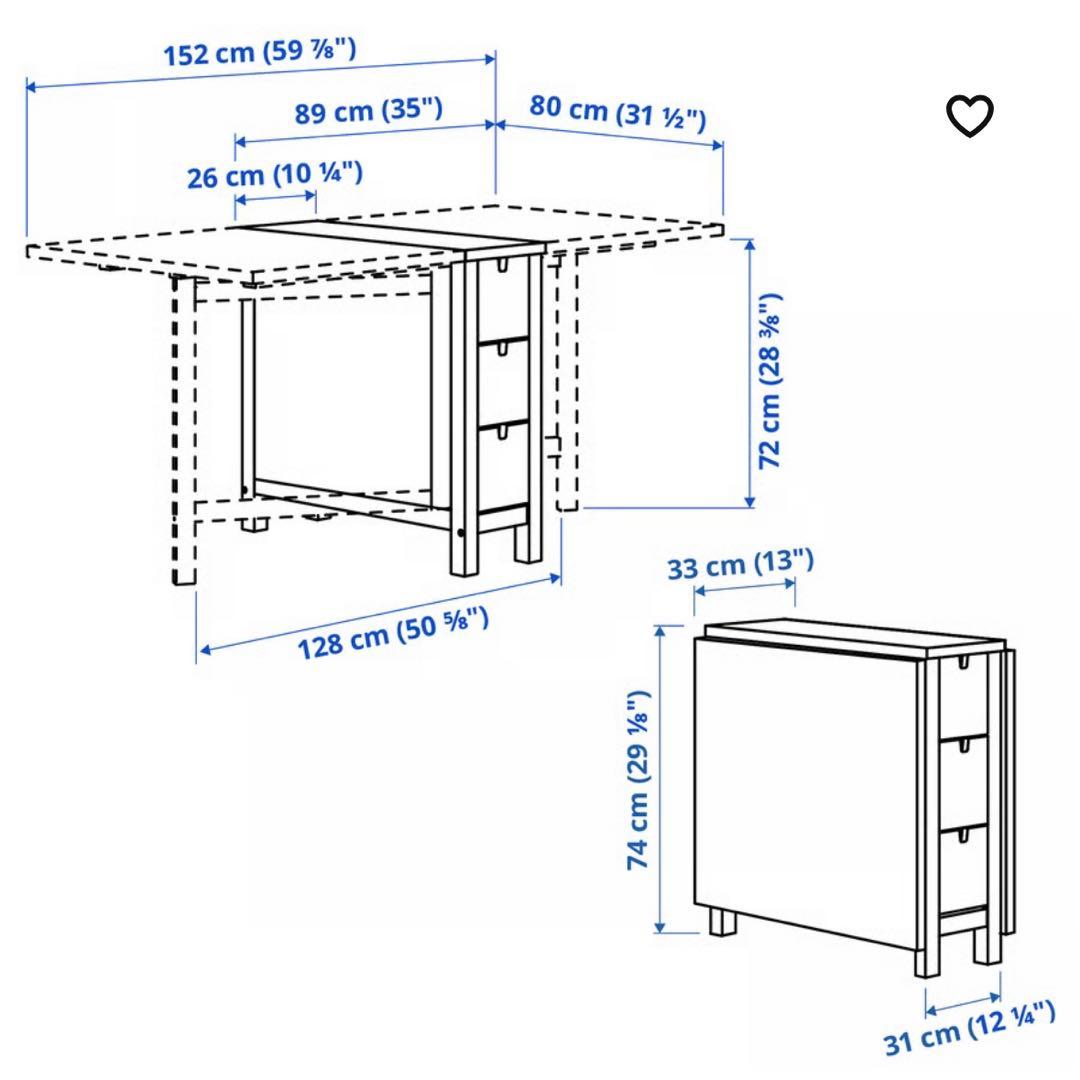 152 cm (59 ⅞")

89 cm (35")

80 cm (31 ½")

26 cm (10 ¼")

72 cm (28 ⅜")

128 cm (50 ⅝")

33 cm (13")

74 cm (29 ⅛")

31 cm (12 ¼")