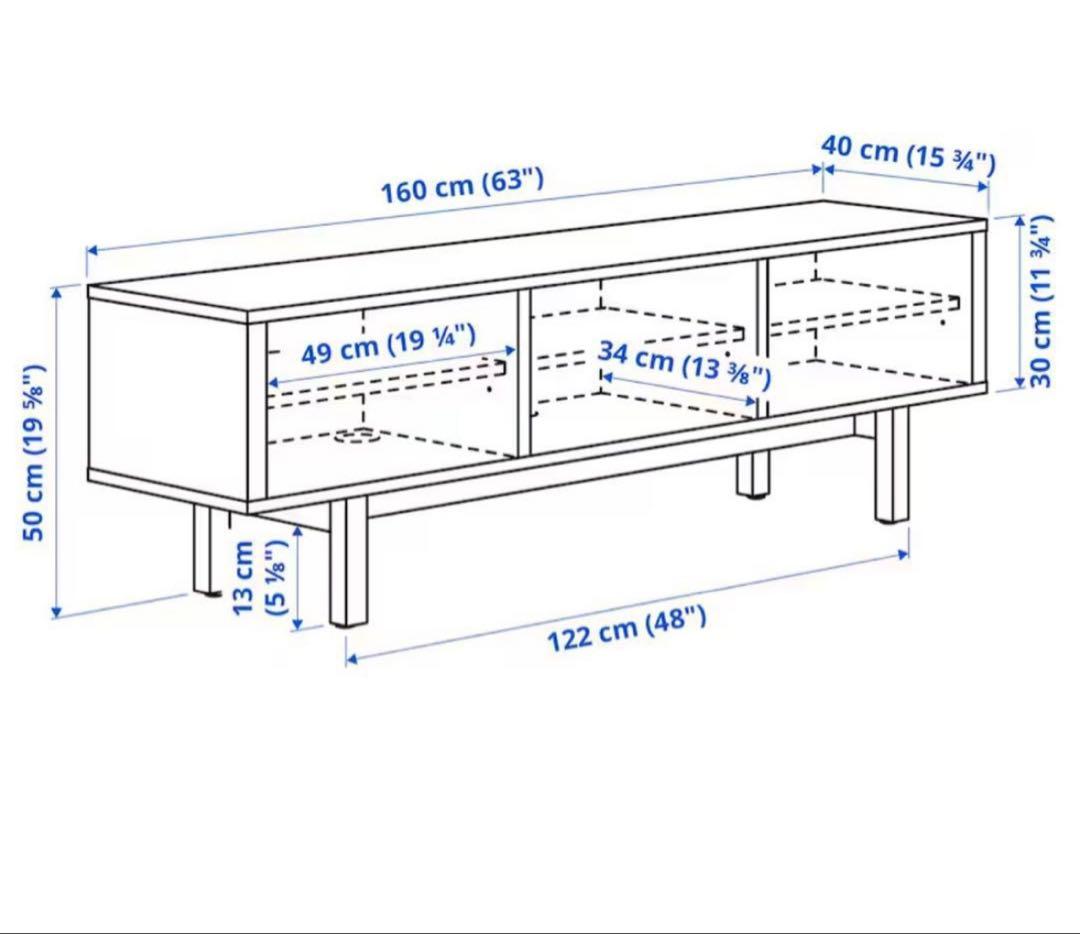 160 cm (63")
40 cm (15 ¾")
30 cm (11 ¾")
50 cm (19 ⅝")
49 cm (19 ¼")
34 cm (13 ⅜")
13 cm (5 ⅛")
122 cm (48")